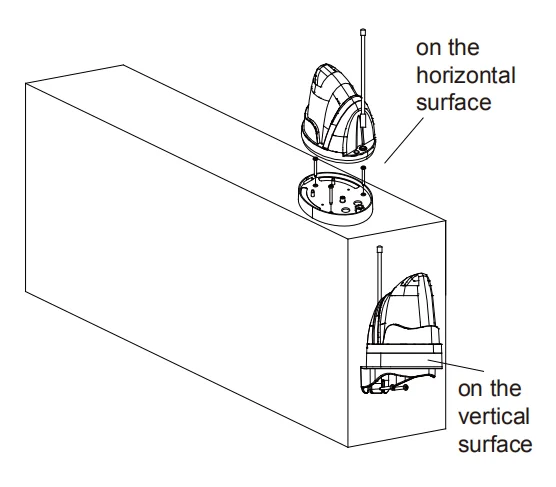 on the horizontal surface

on the vertical surface