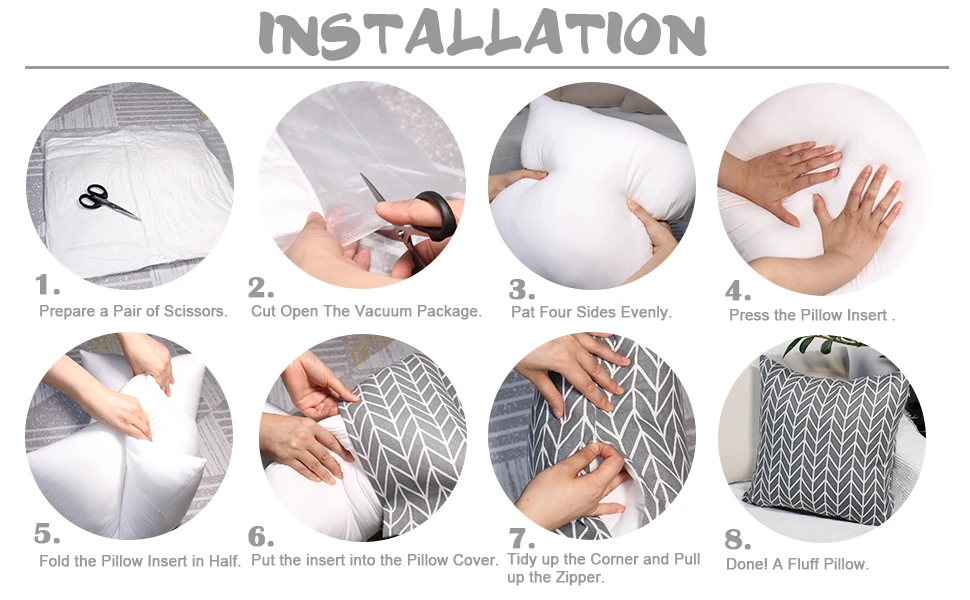 INSTALLATION

1.
Prepare a Pair of Scissors.

2.
Cut Open The Vacuum Package.

3.
Pat Four Sides Evenly.

4.
Press the Pillow Insert .

5.
Fold the Pillow Insert in Half.

6.
Put the insert into the Pillow Cover.

7.
Tidy up the Corner and Pull up the Zipper.

8.
Done! A Fluff Pillow.