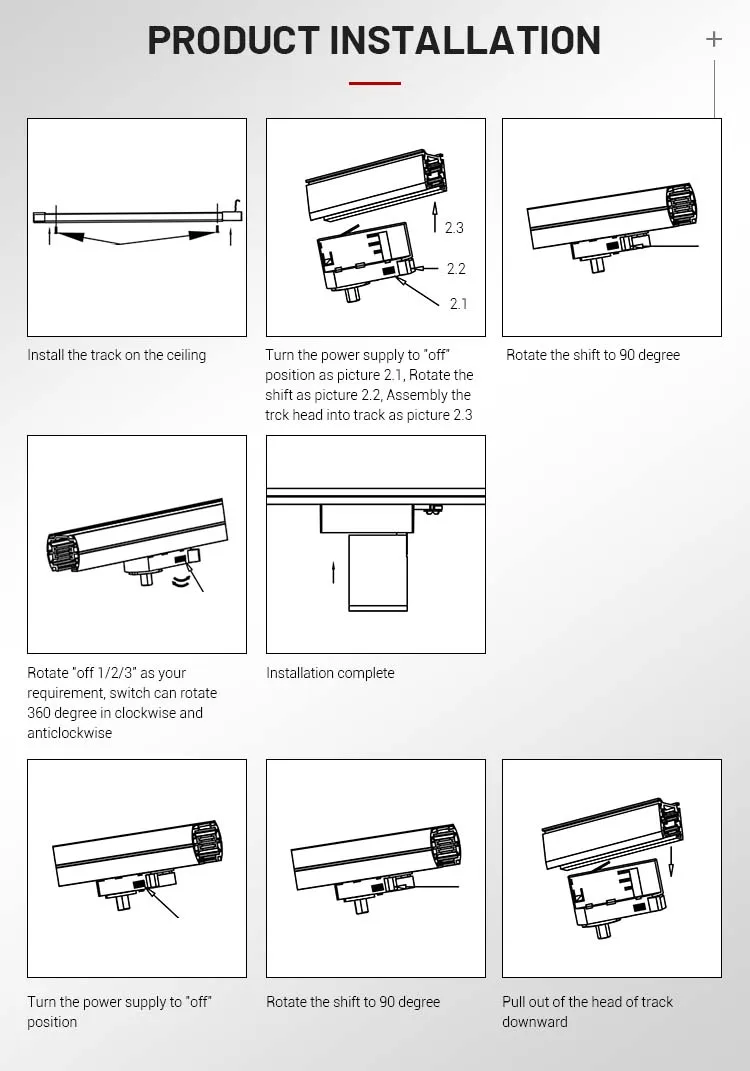 PRODUCT INSTALLATION

Install the track on the ceiling

2.3
2.2
2.1

Turn the power supply to "off" position as picture 2.1, Rotate the shift as picture 2.2, Assembly the trck head into track as picture 2.3

Rotate the shift to 90 degree

Rotate "off 1/2/3" as your requirement, switch can rotate 360 degree in clockwise and anticlockwise

Installation complete

Turn the power supply to "off" position

Rotate the shift to 90 degree

Pull out of the head of track downward