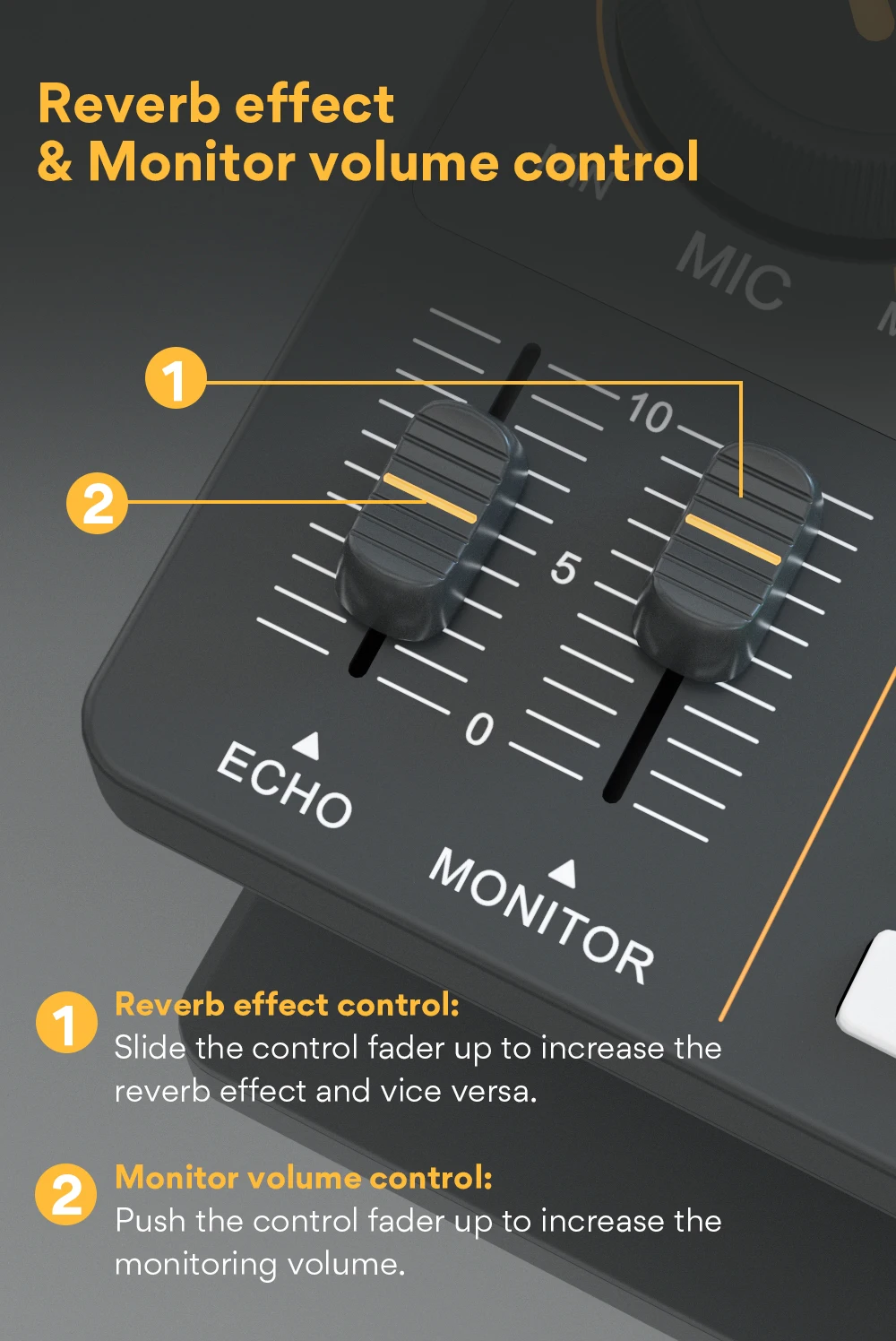 Reverb effect
& Monitor volume control

MIC

1

2

10

5

0

ECHO

MONITOR

1 Reverb effect control:
Slide the control fader up to increase the reverb effect and vice versa.

2 Monitor volume control:
Push the control fader up to increase the monitoring volume.