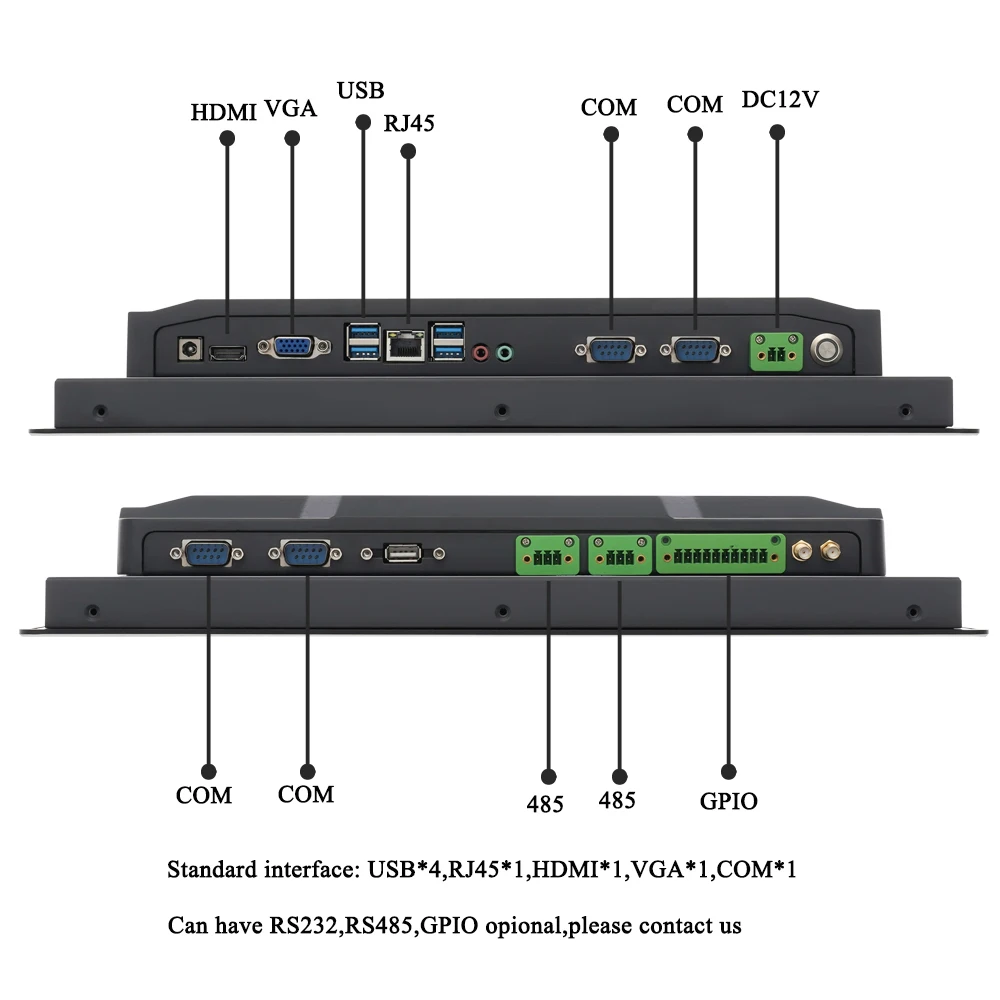 HDMI VGA USB RJ45 COM COM DC12V

COM COM 485 485 GPIO

Standard interface: USB*4,RJ45*1,HDMI*1,VGA*1,COM*1

Can have RS232,RS485,GPIO opional,please contact us