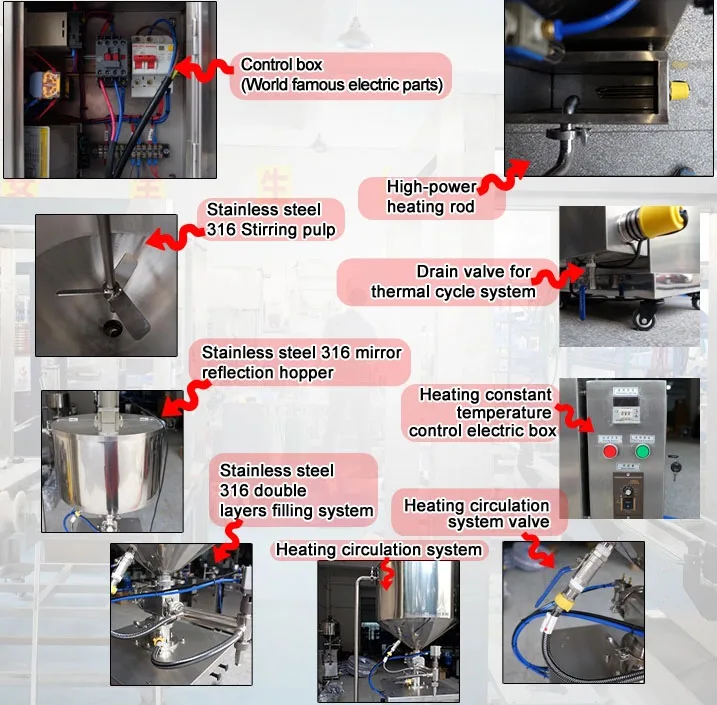 Control box
(World famous electric parts)

High-power heating rod

Stainless steel 316 Stirring pulp

Drain valve for thermal cycle system

Stainless steel 316 mirror reflection hopper

Heating constant temperature control electric box

Stainless steel 316 double layers filling system

Heating circulation system valve

Heating circulation system