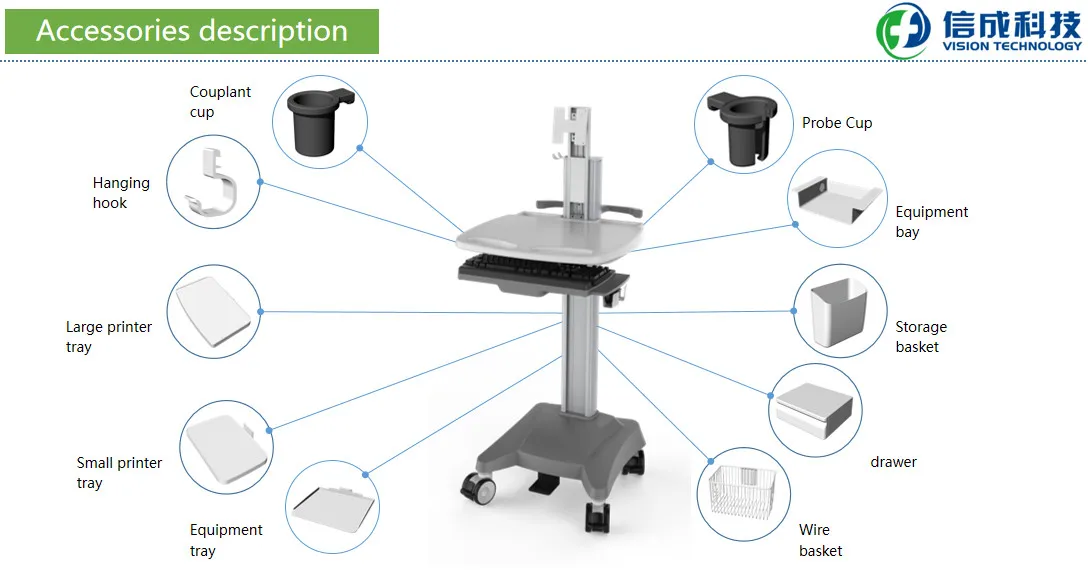 Accessories description

信成科技
VISION TECHNOLOGY

Couplant cup

Hanging hook

Large printer tray

Small printer tray

Equipment tray

Probe Cup

Equipment bay

Storage basket

drawer

Wire basket