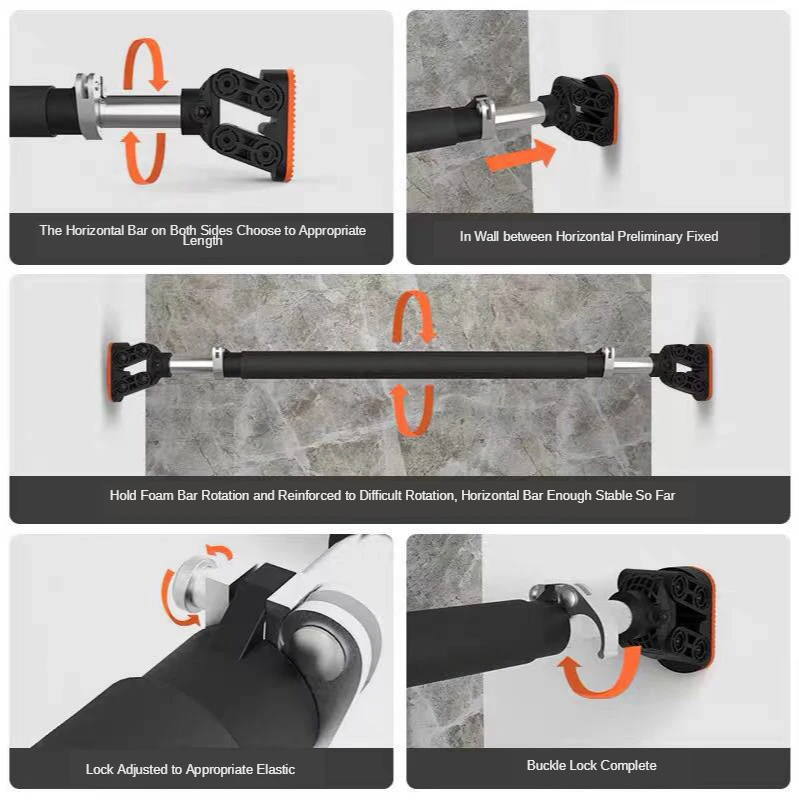 The Horizontal Bar on Both Sides Choose to Appropriate Length

In Wall between Horizontal Preliminary Fixed

Hold Foam Bar Rotation and Reinforced to Difficult Rotation, Horizontal Bar Enough Stable So Far

Lock Adjusted to Appropriate Elastic

Buckle Lock Complete