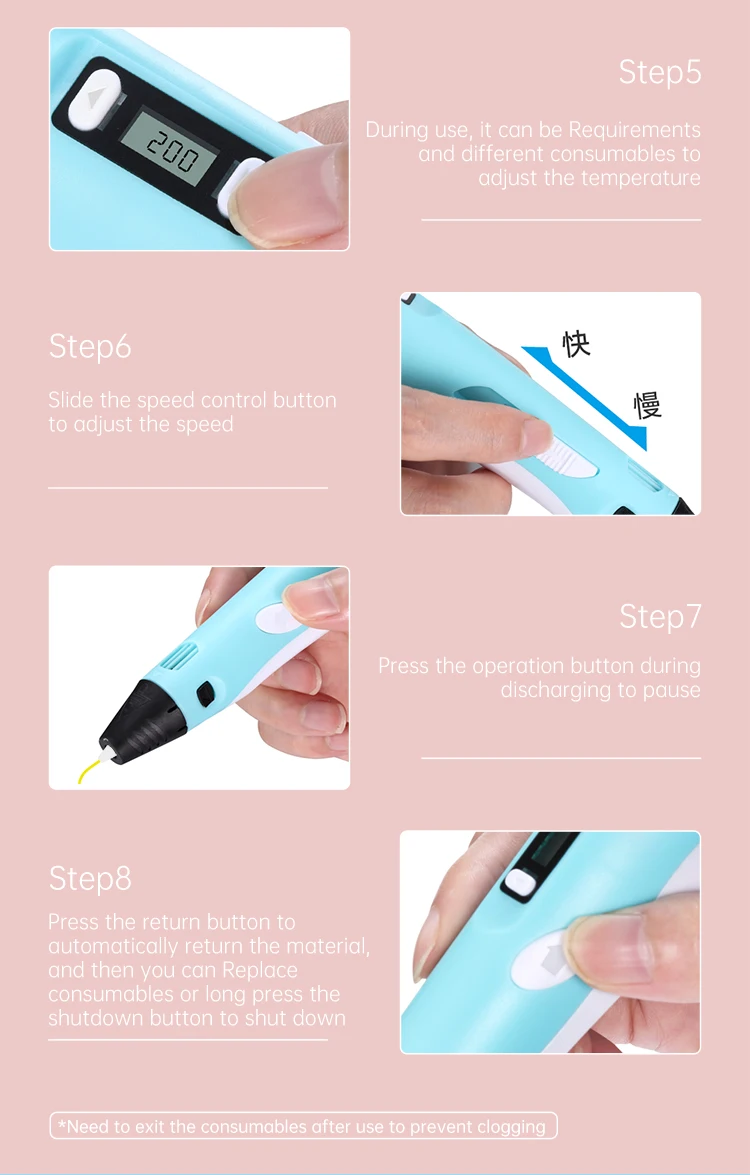 200

Step5

During use, it can be Requirements and different consumables to adjust the temperature

Step6

Slide the speed control button to adjust the speed

快

慢

Step7

Press the operation button during discharging to pause

Step8

Press the return button to automatically return the material, and then you can Replace consumables or long press the shutdown button to shut down

*Need to exit the consumables after use to prevent clogging