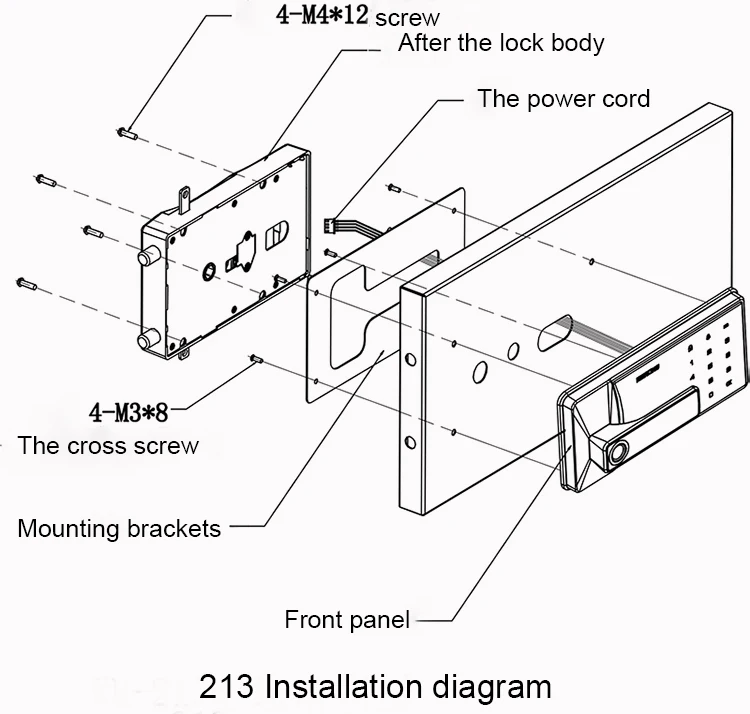 4-M4*12 screw
After the lock body
The power cord
4-M3*8
The cross screw
Mounting brackets
Front panel
213 Installation diagram