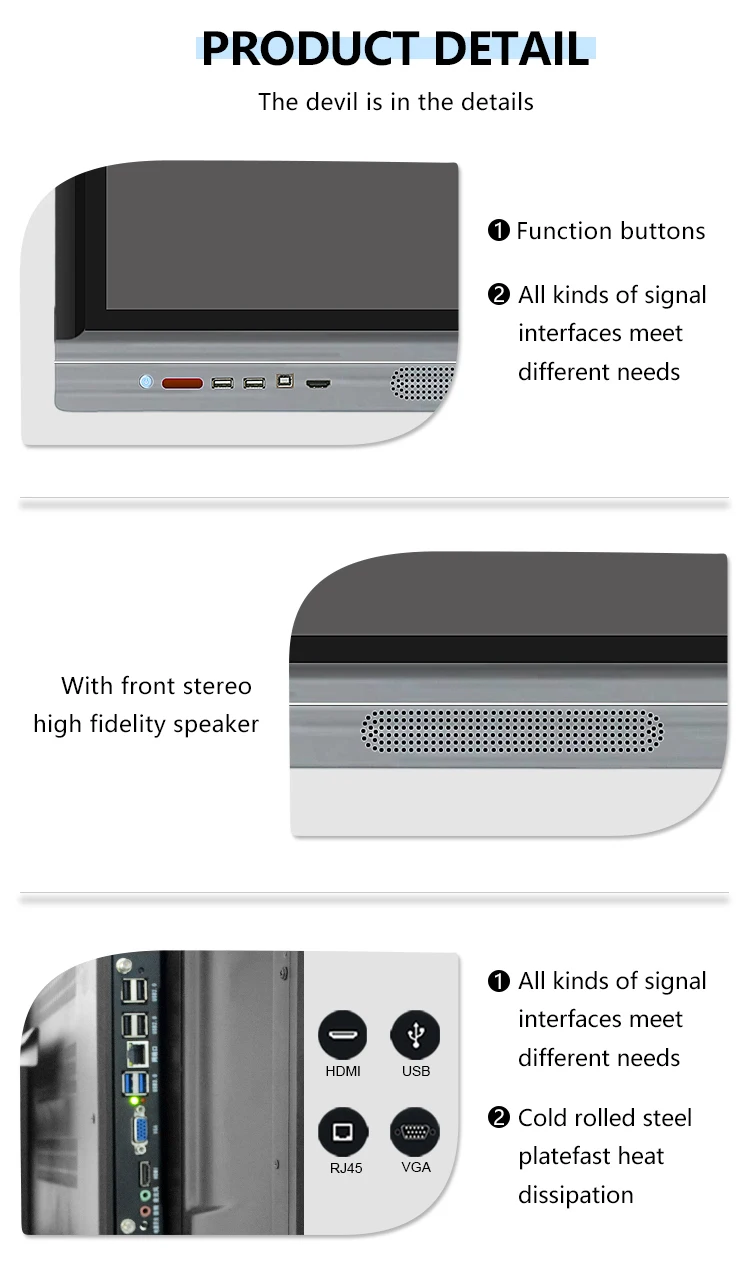 PRODUCT DETAIL

The devil is in the details

❶ Function buttons

❷ All kinds of signal interfaces meet different needs

With front stereo high fidelity speaker

HDMI

USB

RJ45

VGA

❶ All kinds of signal interfaces meet different needs

❷ Cold rolled steel platefast heat dissipation