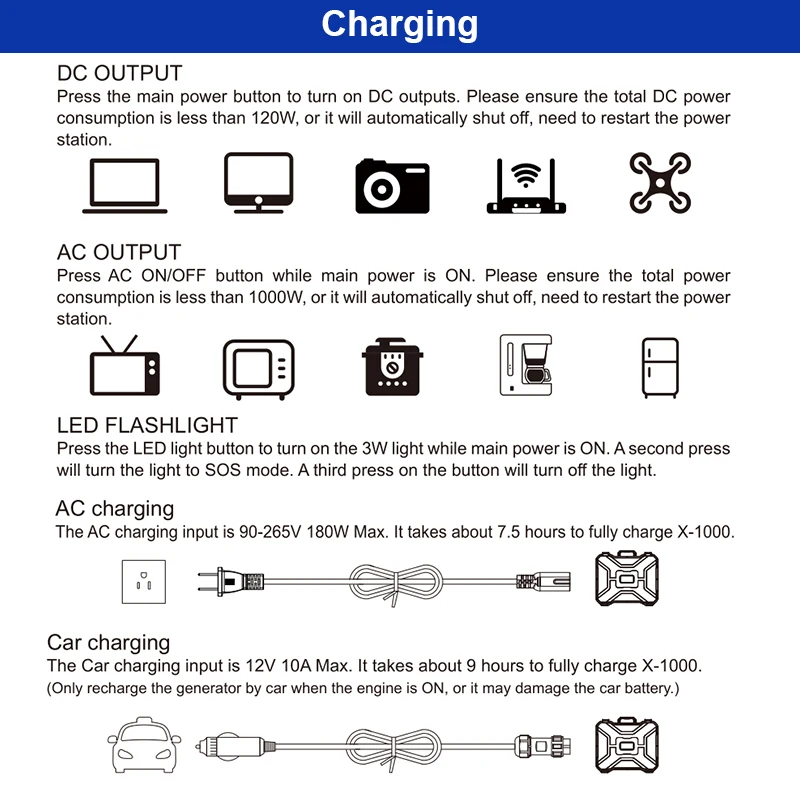 Charging

DC OUTPUT
Press the main power button to turn on DC outputs. Please ensure the total DC power consumption is less than 120W, or it will automatically shut off, need to restart the power station.

AC OUTPUT
Press AC ON/OFF button while main power is ON. Please ensure the total power consumption is less than 1000W, or it will automatically shut off, need to restart the power station.

LED FLASHLIGHT
Press the LED light button to turn on the 3W light while main power is ON. A second press will turn the light to SOS mode. A third press on the button will turn off the light.

AC charging
The AC charging input is 90-265V 180W Max. It takes about 7.5 hours to fully charge X-1000.

Car charging
The Car charging input is 12V 10A Max. It takes about 9 hours to fully charge X-1000.
(Only recharge the generator by car when the engine is ON, or it may damage the car battery.)