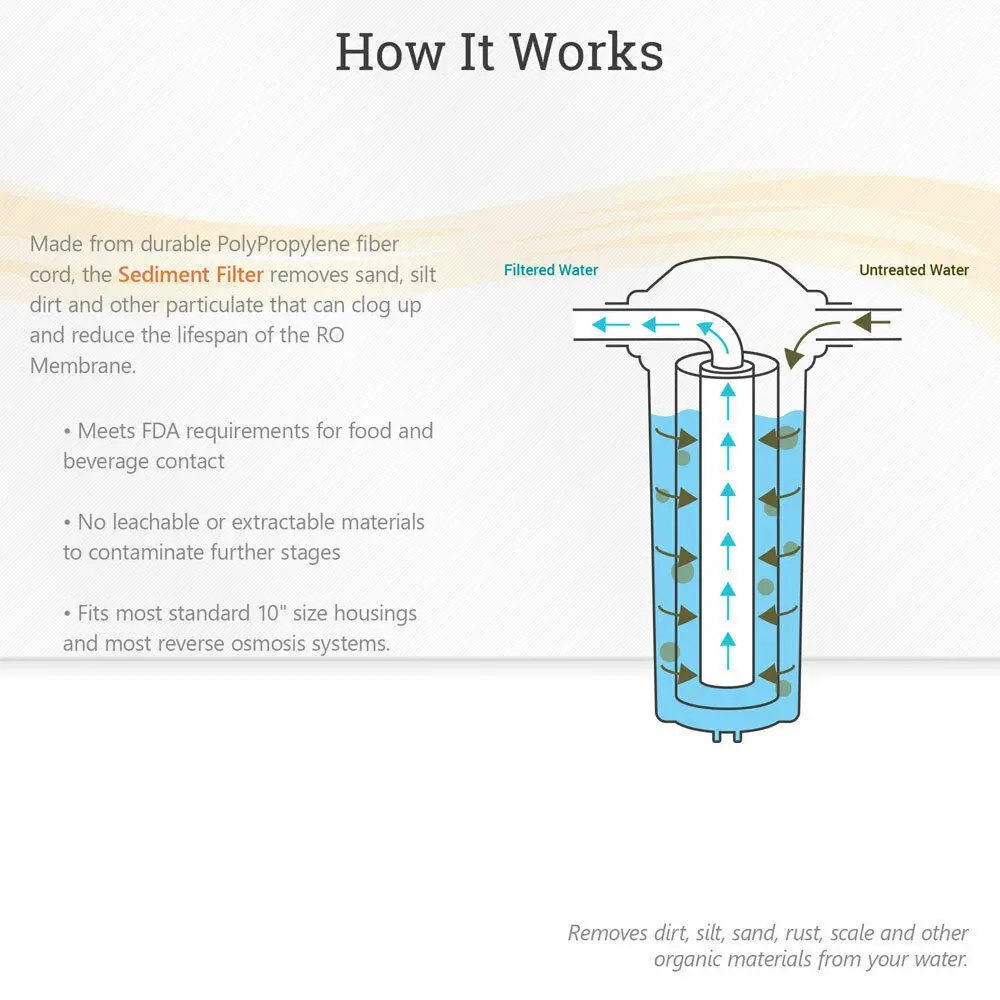 How It Works

Made from durable PolyPropylene fiber cord, the Sediment Filter removes sand, silt dirt and other particulate that can clog up and reduce the lifespan of the RO Membrane.

• Meets FDA requirements for food and beverage contact

• No leachable or extractable materials to contaminate further stages

• Fits most standard 10" size housings and most reverse osmosis systems.

Filtered Water

Untreated Water

Removes dirt, silt, sand, rust, scale and other organic materials from your water.