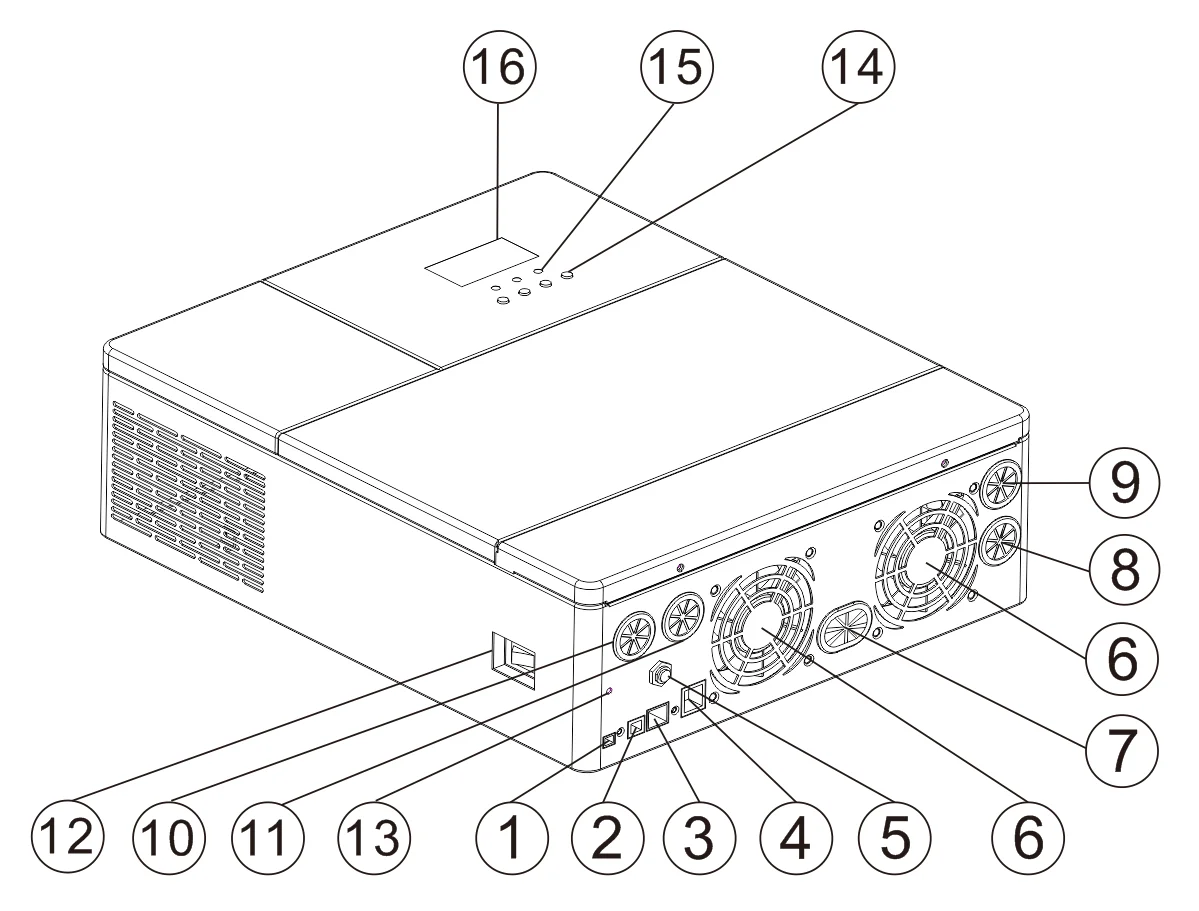 16
15
14
9
8
6
7
12
10
11
13
1
2
3
4
5
6