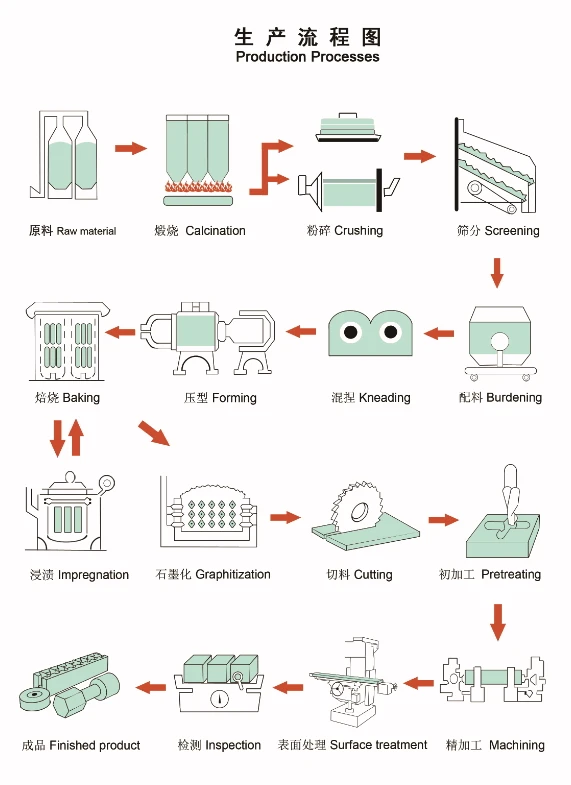 生产流程图
Production Processes

原料 Raw material

煅烧 Calcination

粉碎 Crushing

筛分 Screening

配料 Burdening

混捏 Kneading

压型 Forming

焙烧 Baking

浸渍 Impregnation

石墨化 Graphitization

切料 Cutting

初加工 Pretreating

精加工 Machining

表面处理 Surface treatment

检测 Inspection

成品 Finished product