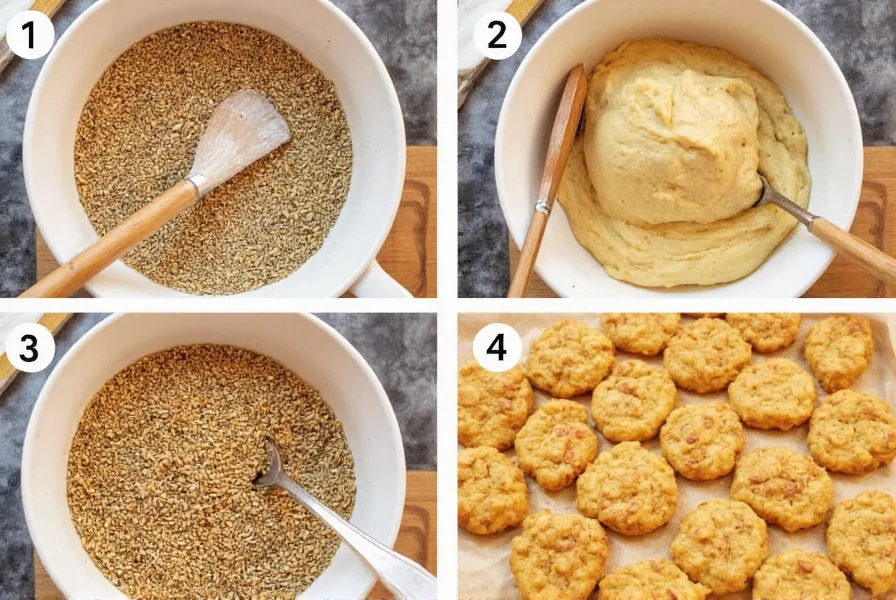 1

2

3

4