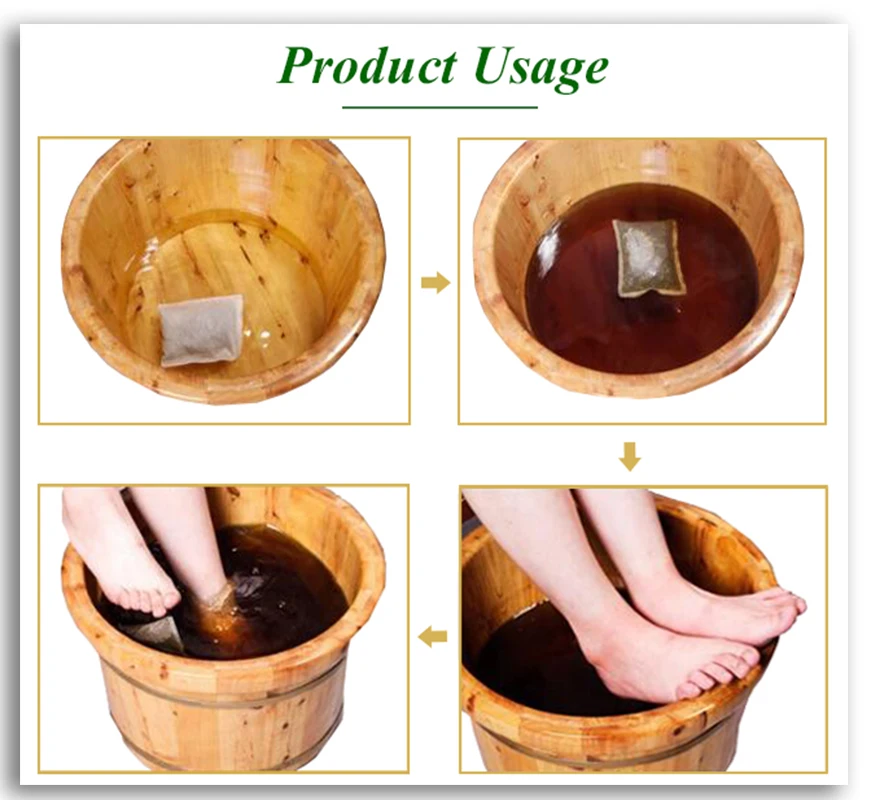 Product Usage