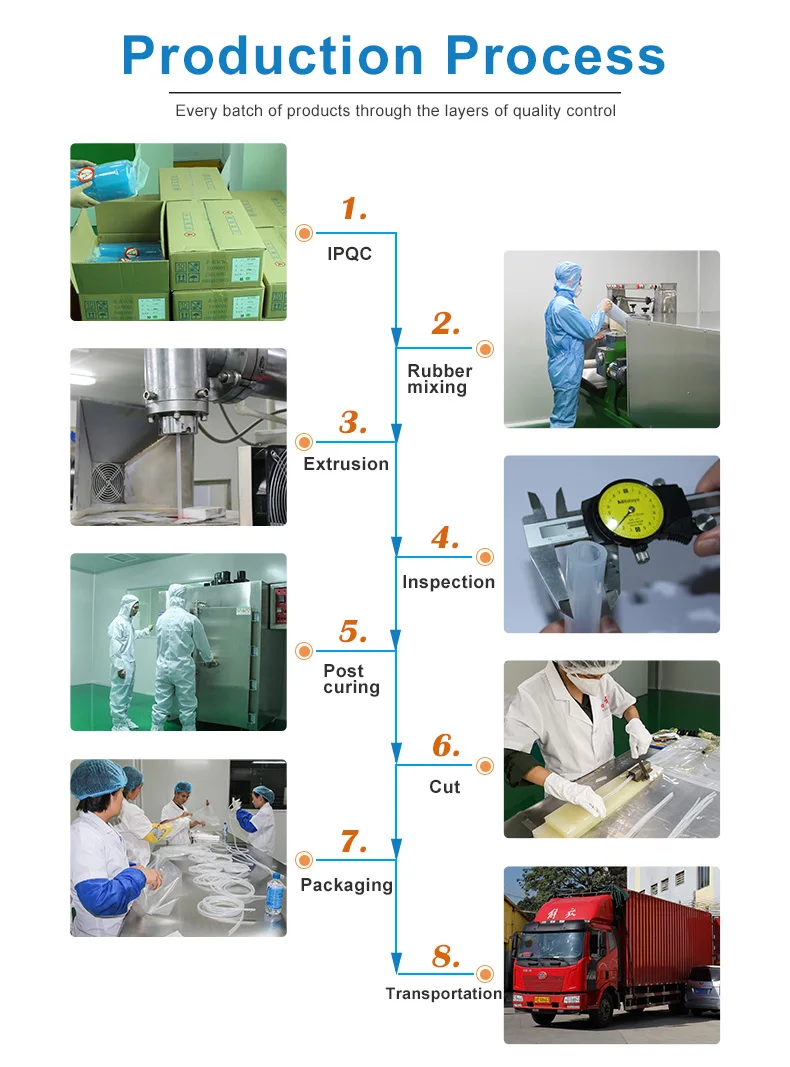 Production Process

Every batch of products through the layers of quality control

1.
IPQC

2.
Rubber mixing

3.
Extrusion

4.
Inspection

5.
Post curing

6.
Cut

7.
Packaging

8.
Transportation