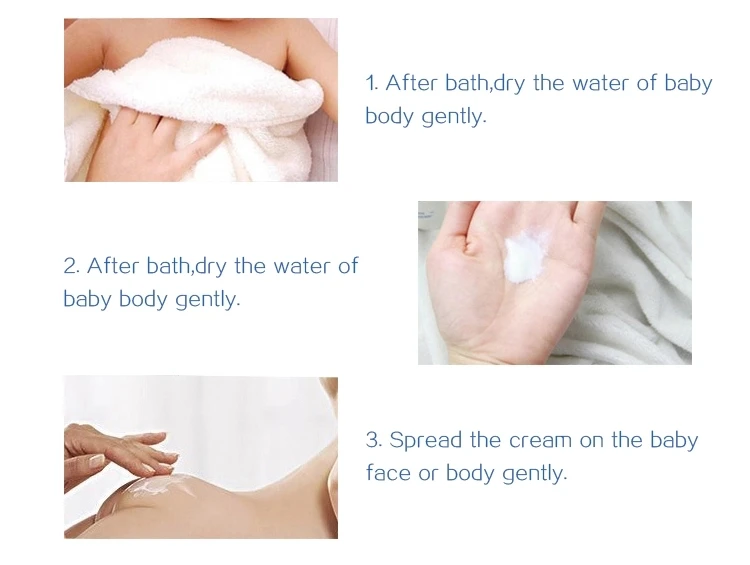 1. After bath,dry the water of baby body gently.

2. After bath,dry the water of baby body gently.

3. Spread the cream on the baby face or body gently.