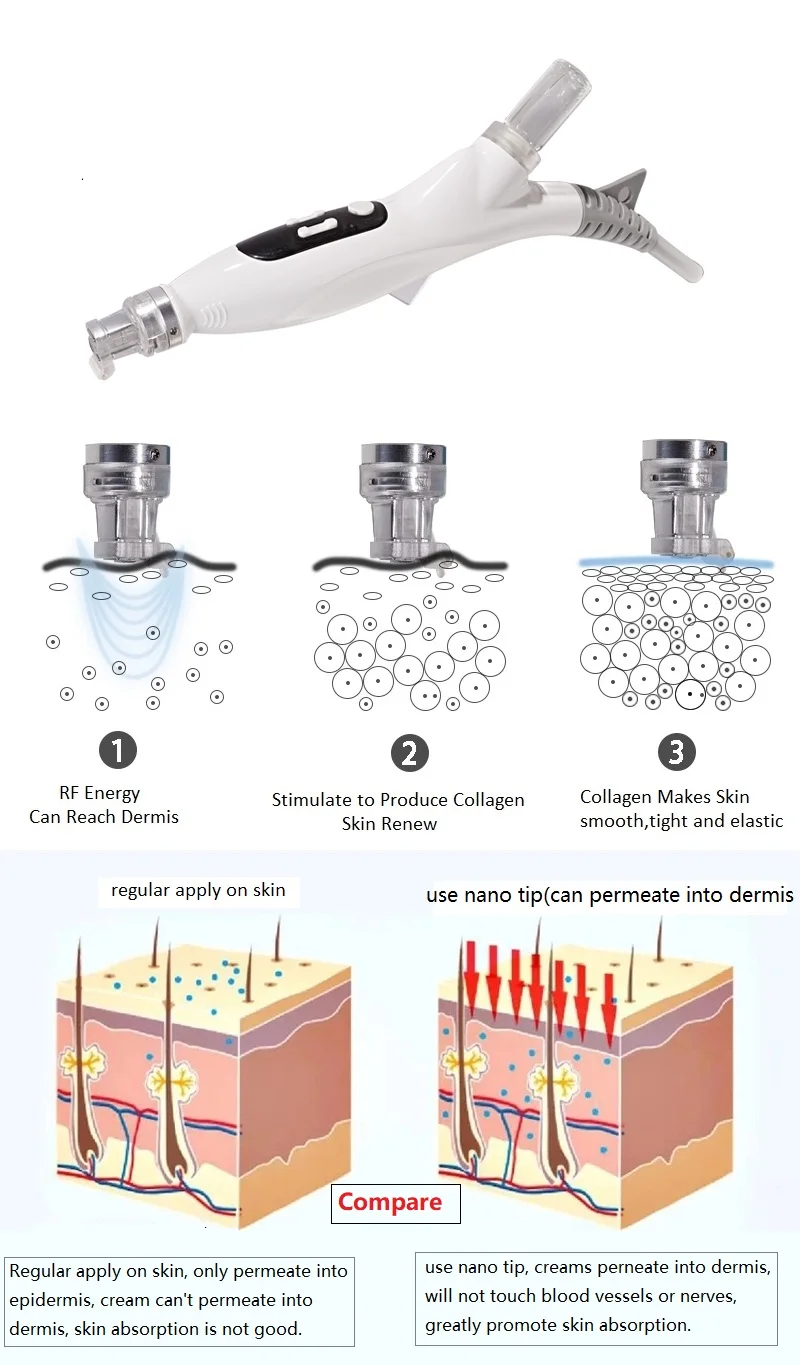 1
RF Energy
Can Reach Dermis

2
Stimulate to Produce Collagen
Skin Renew

3
Collagen Makes Skin
smooth,tight and elastic

regular apply on skin

use nano tip(can permeate into dermis

Compare

Regular apply on skin, only permeate into epidermis, cream can't permeate into dermis, skin absorption is not good.

use nano tip, creams perneate into dermis, will not touch blood vessels or nerves, greatly promote skin absorption.