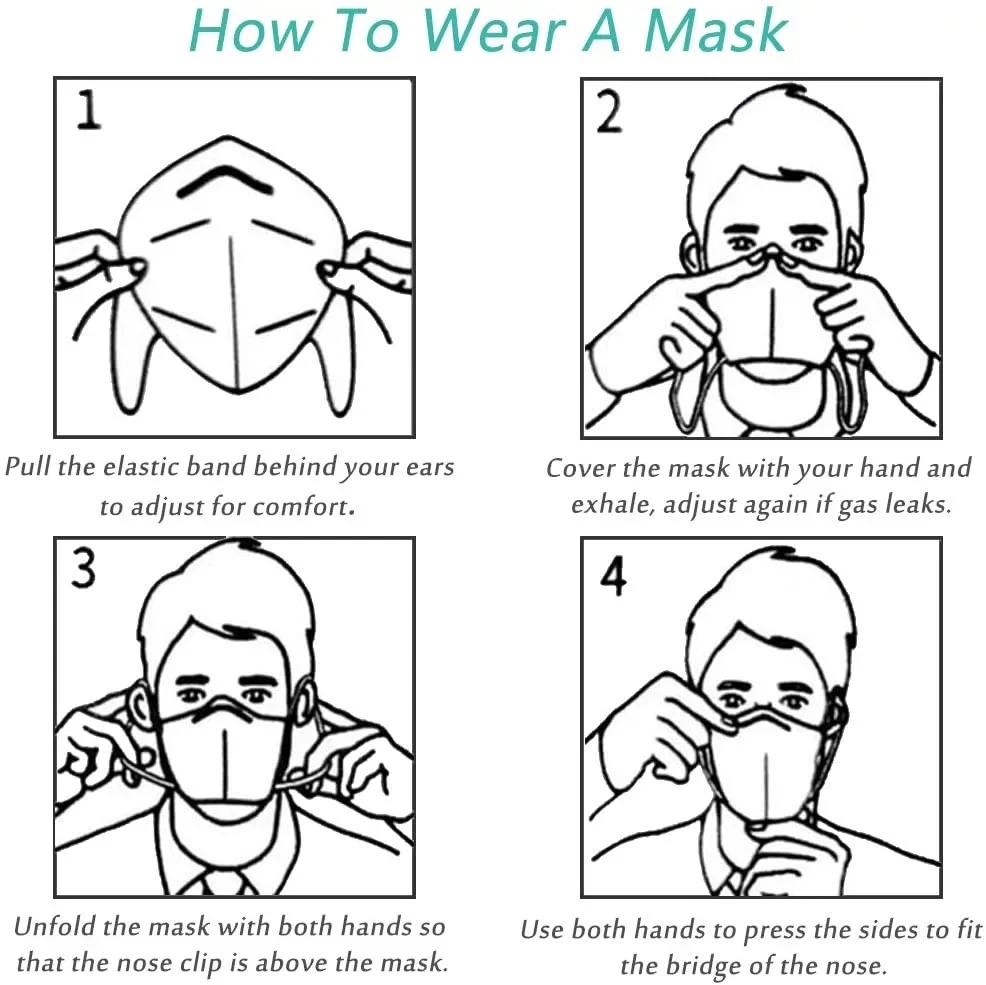 How To Wear A Mask

1

Pull the elastic band behind your ears to adjust for comfort.

2

Cover the mask with your hand and exhale, adjust again if gas leaks.

3

Unfold the mask with both hands so that the nose clip is above the mask.

4

Use both hands to press the sides to fit the bridge of the nose.