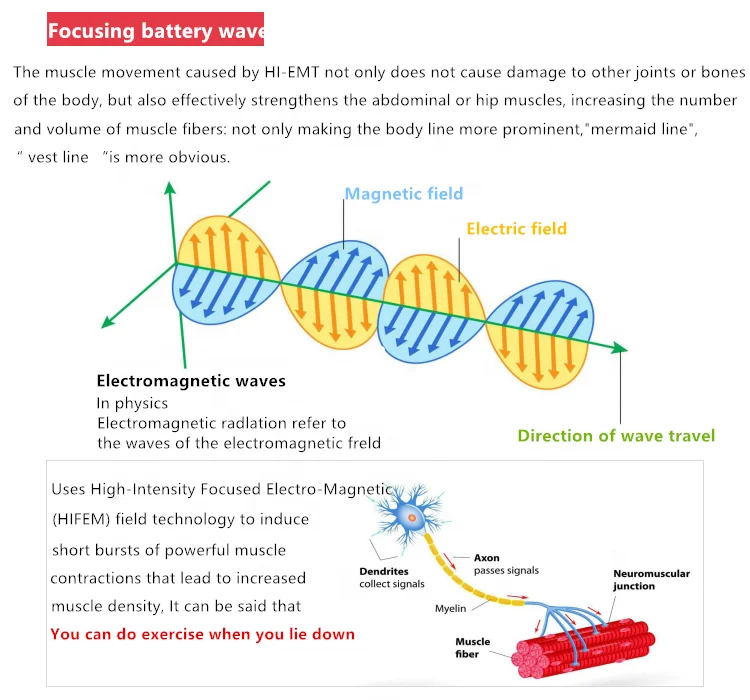 Focusing battery wave

The muscle movement caused by HI-EMT not only does not cause damage to other joints or bones of the body, but also effectively strengthens the abdominal or hip muscles, increasing the number and volume of muscle fibers: not only making the body line more prominent,"mermaid line", " vest line "is more obvious.

Magnetic field

Electric field

Electromagnetic waves
In physics
Electromagnetic radlation refer to the waves of the electromagnetic freld

Direction of wave travel

Uses High-Intensity Focused Electro-Magnetic (HIFEM) field technology to induce short bursts of powerful muscle contractions that lead to increased muscle density, It can be said that
You can do exercise when you lie down

Dendrites
collect signals

Axon
passes signals

Myelin

Neuromuscular junction

Muscle fiber