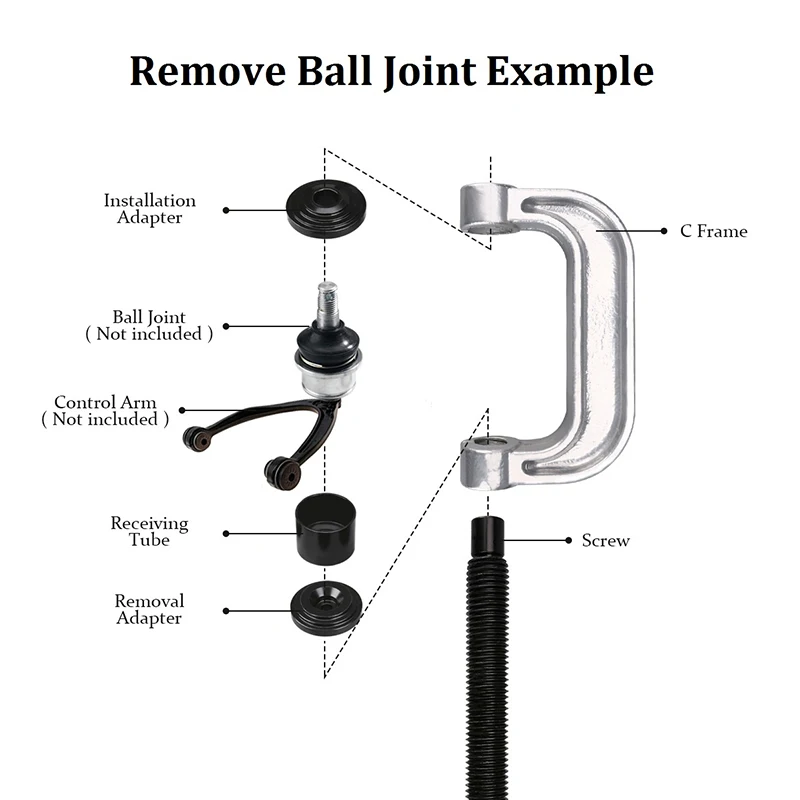 Remove Ball Joint Example

Installation Adapter

Ball Joint ( Not included )

Control Arm ( Not included )

Receiving Tube

Removal Adapter

C Frame

Screw