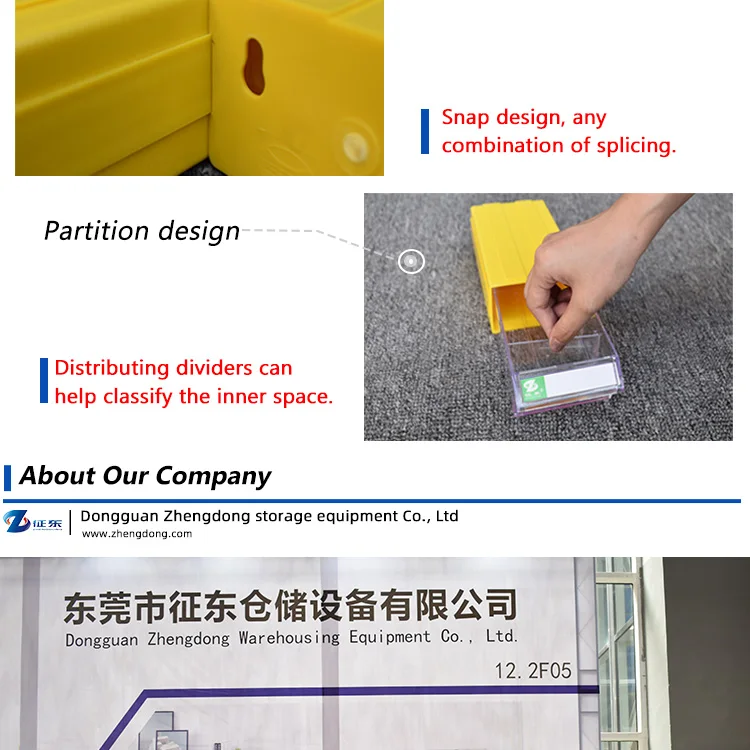 Snap design, any combination of splicing.

Partition design

Distributing dividers can help classify the inner space.

About Our Company

征东

Dongguan Zhengdong storage equipment Co., Ltd
www.zhengdong.com

东莞市征东仓储设备有限公司
Dongguan Zhengdong Warehousing Equipment Co., Ltd.
12.2F05