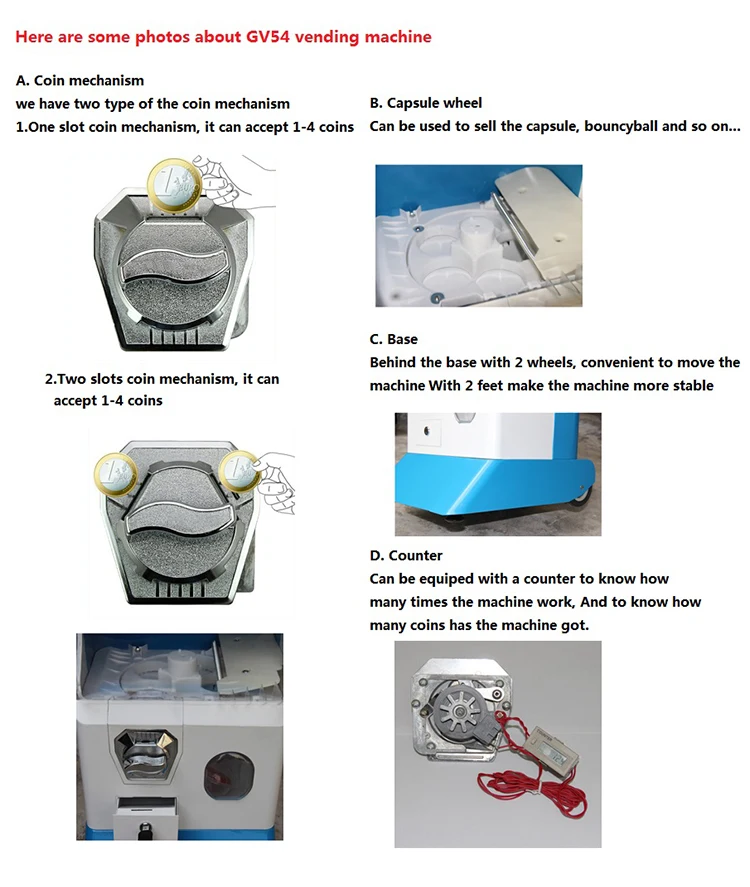 Here are some photos about GV54 vending machine

A. Coin mechanism
we have two type of the coin mechanism
1.One slot coin mechanism, it can accept 1-4 coins

2.Two slots coin mechanism, it can accept 1-4 coins

B. Capsule wheel
Can be used to sell the capsule, bouncyball and so on...

C. Base
Behind the base with 2 wheels, convenient to move the machine With 2 feet make the machine more stable

D. Counter
Can be equiped with a counter to know how many times the machine work, And to know how many coins has the machine got.