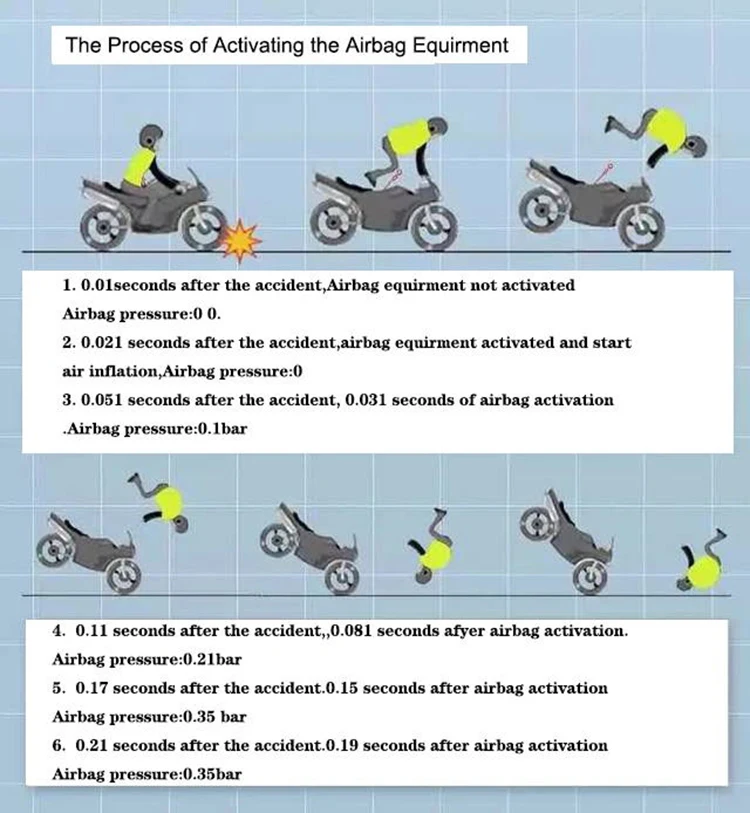 The Process of Activating the Airbag Equirment

1. 0.01seconds after the accident,Airbag equirment not activated Airbag pressure:0 0.

2. 0.021 seconds after the accident,airbag equirment activated and start air inflation,Airbag pressure:0

3. 0.051 seconds after the accident, 0.031 seconds of airbag activation .Airbag pressure:0.1bar

4. 0.11 seconds after the accident,,0.081 seconds afyer airbag activation. Airbag pressure:0.21bar

5. 0.17 seconds after the accident.0.15 seconds after airbag activation Airbag pressure:0.35 bar

6. 0.21 seconds after the accident.0.19 seconds after airbag activation Airbag pressure:0.35bar