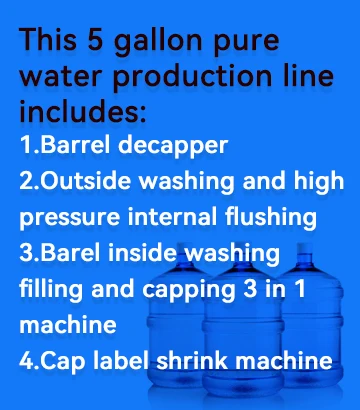 This 5 gallon pure water production line includes:

1.Barrel decapper
2.Outside washing and high pressure internal flushing
3.Barel inside washing filling and capping 3 in 1 machine
4.Cap label shrink machine