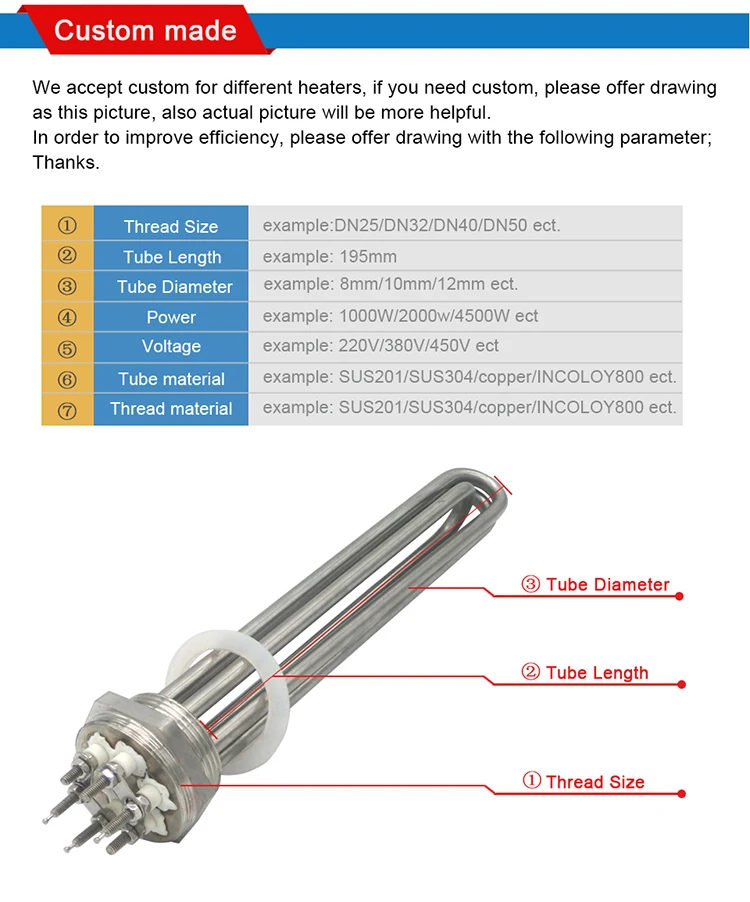 Custom made

We accept custom for different heaters, if you need custom, please offer drawing as this picture, also actual picture will be more helpful.
In order to improve efficiency, please offer drawing with the following parameter; Thanks.

| ① | Thread Size | example:DN25/DN32/DN40/DN50 ect. |
|---|---|---|
| ② | Tube Length | example: 195mm |
| ③ | Tube Diameter | example: 8mm/10mm/12mm ect. |
| ④ | Power | example: 1000W/2000w/4500W ect |
| ⑤ | Voltage | example: 220V/380V/450V ect |
| ⑥ | Tube material | example: SUS201/SUS304/copper/INCOLOY800 ect. |
| ⑦ | Thread material | example: SUS201/SUS304/copper/INCOLOY800 ect. |

③ Tube Diameter

② Tube Length

① Thread Size