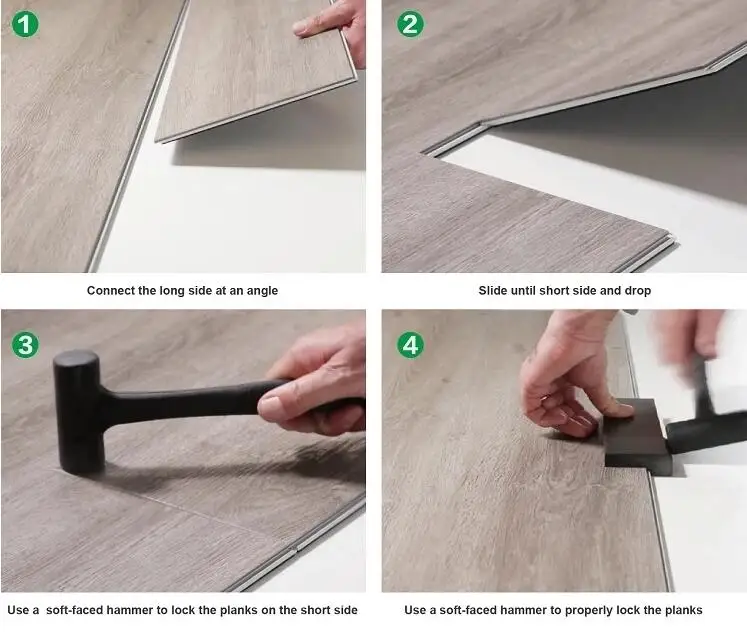 1

Connect the long side at an angle

2

Slide until short side and drop

3

Use a soft-faced hammer to lock the planks on the short side

4

Use a soft-faced hammer to properly lock the planks