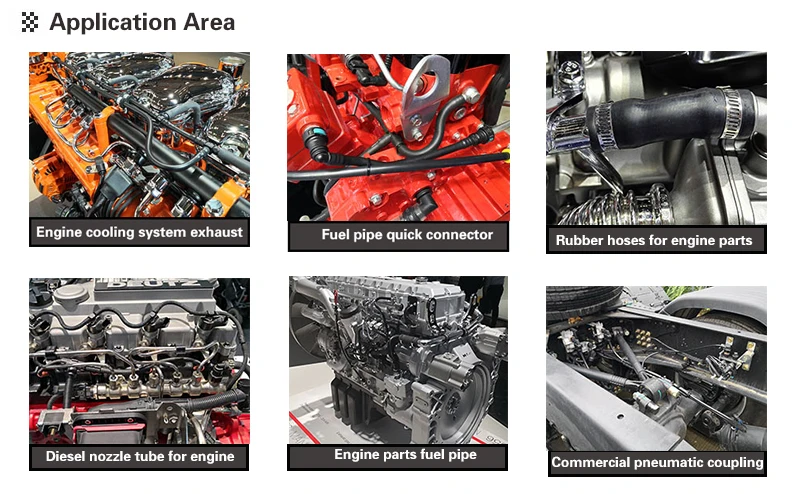 Application Area

Engine cooling system exhaust

Fuel pipe quick connector

Rubber hoses for engine parts

Diesel nozzle tube for engine

Engine parts fuel pipe

Commercial pneumatic coupling