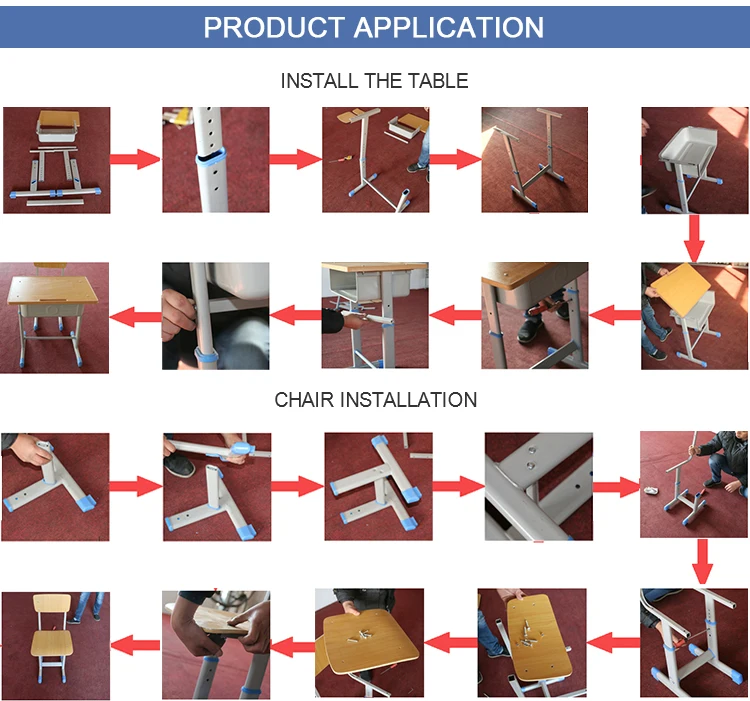 PRODUCT APPLICATION

INSTALL THE TABLE

CHAIR INSTALLATION