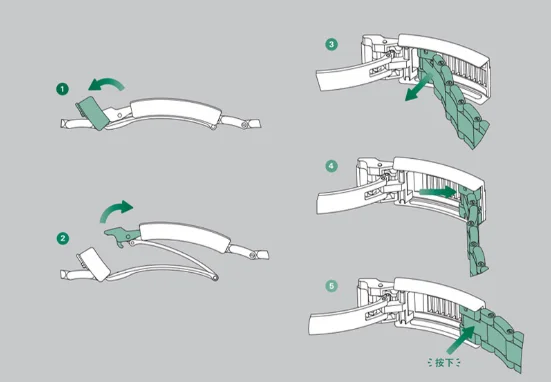 1
2
3
4
5
按下