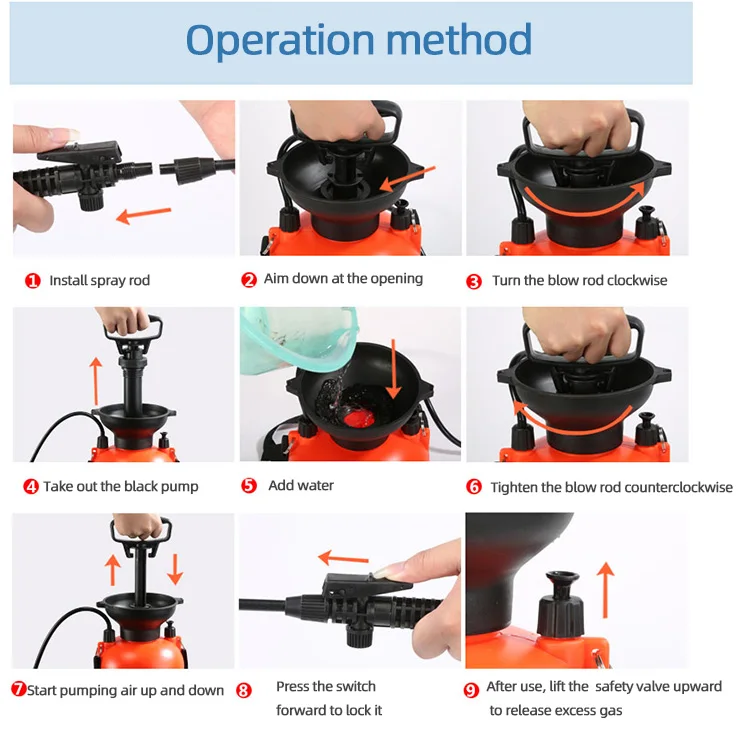 Operation method

1 Install spray rod

2 Aim down at the opening

3 Turn the blow rod clockwise

4 Take out the black pump

5 Add water

6 Tighten the blow rod counterclockwise

7 Start pumping air up and down

8 Press the switch forward to lock it

9 After use, lift the safety valve upward to release excess gas