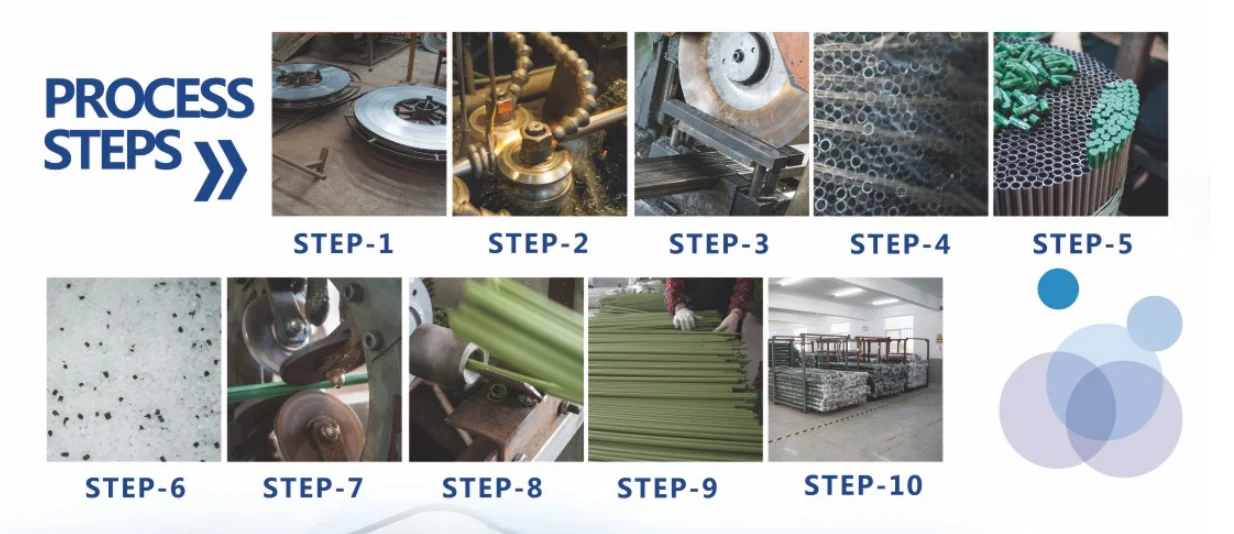 PROCESS STEPS

STEP-1

STEP-2

STEP-3

STEP-4

STEP-5

STEP-6

STEP-7

STEP-8

STEP-9

STEP-10