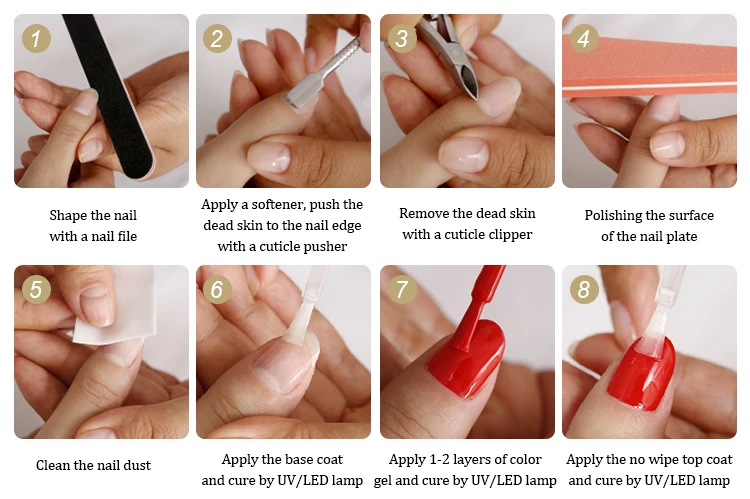 1

Shape the nail with a nail file

2

Apply a softener, push the dead skin to the nail edge with a cuticle pusher

3

Remove the dead skin with a cuticle clipper

4

Polishing the surface of the nail plate

5

Clean the nail dust

6

Apply the base coat and cure by UV/LED lamp

7

Apply 1-2 layers of color gel and cure by UV/LED lamp

8

Apply the no wipe top coat and cure by UV/LED lamp