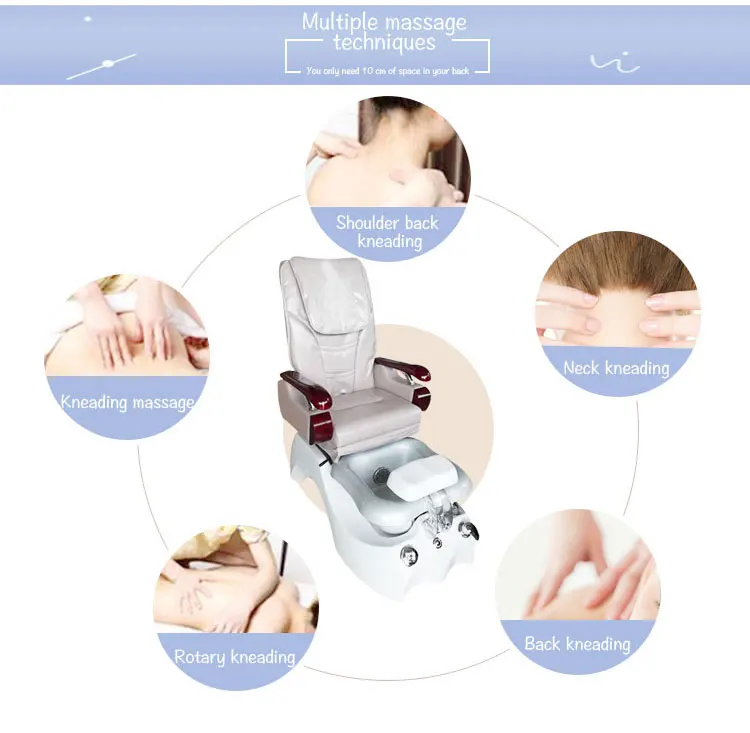 Multiple massage techniques

You only need 10 cm of space in your back

Shoulder back kneading

Kneading massage

Neck kneading

Rotary kneading

Back kneading