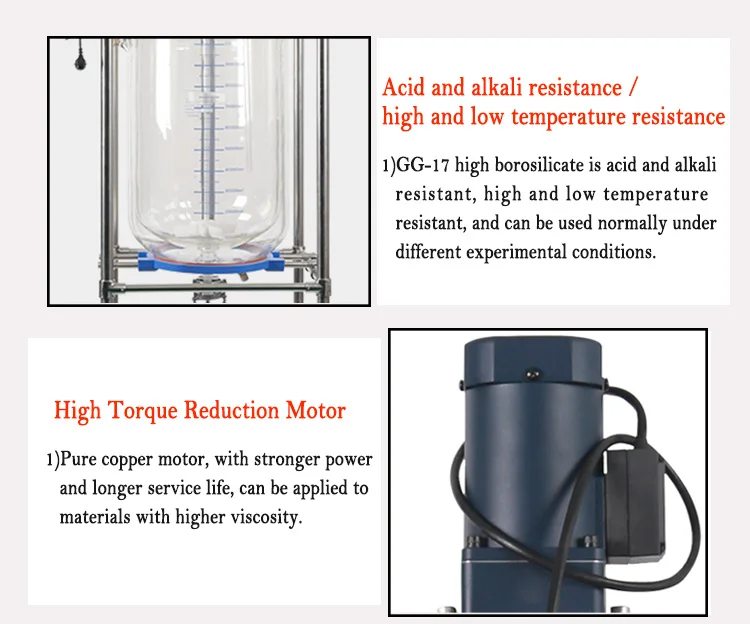 Acid and alkali resistance / high and low temperature resistance

1)GG-17 high borosilicate is acid and alkali resistant, high and low temperature resistant, and can be used normally under different experimental conditions.

High Torque Reduction Motor

1)Pure copper motor, with stronger power and longer service life, can be applied to materials with higher viscosity.