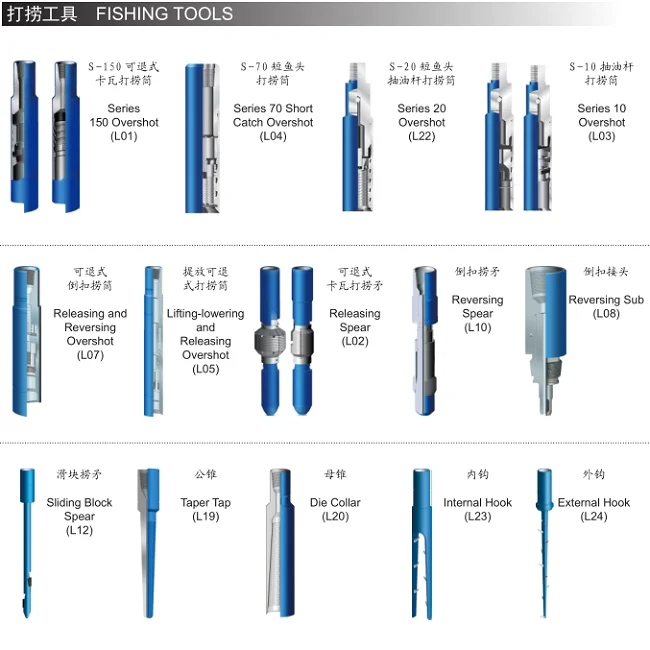 打捞工具　FISHING TOOLS

S-150 可退式卡瓦打捞筒

Series 150 Overshot (L01)

S-70 短鱼头打捞筒

Series 70 Short Catch Overshot (L04)

S-20 短鱼头抽油杆打捞筒

Series 20 Overshot (L22)

S-10 抽油杆打捞筒

Series 10 Overshot (L03)

可退式倒扣捞筒

Releasing and Reversing Overshot (L07)

提放可退式打捞筒

Lifting-lowering and Releasing Overshot (L05)

可退式卡瓦打捞矛

Releasing Spear (L02)

倒扣捞矛

Reversing Spear (L10)

倒扣接头

Reversing Sub (L08)

滑块捞矛

Sliding Block Spear (L12)

公锥

Taper Tap (L19)

母锥

Die Collar (L20)

内钩

Internal Hook (L23)

外钩

External Hook (L24)