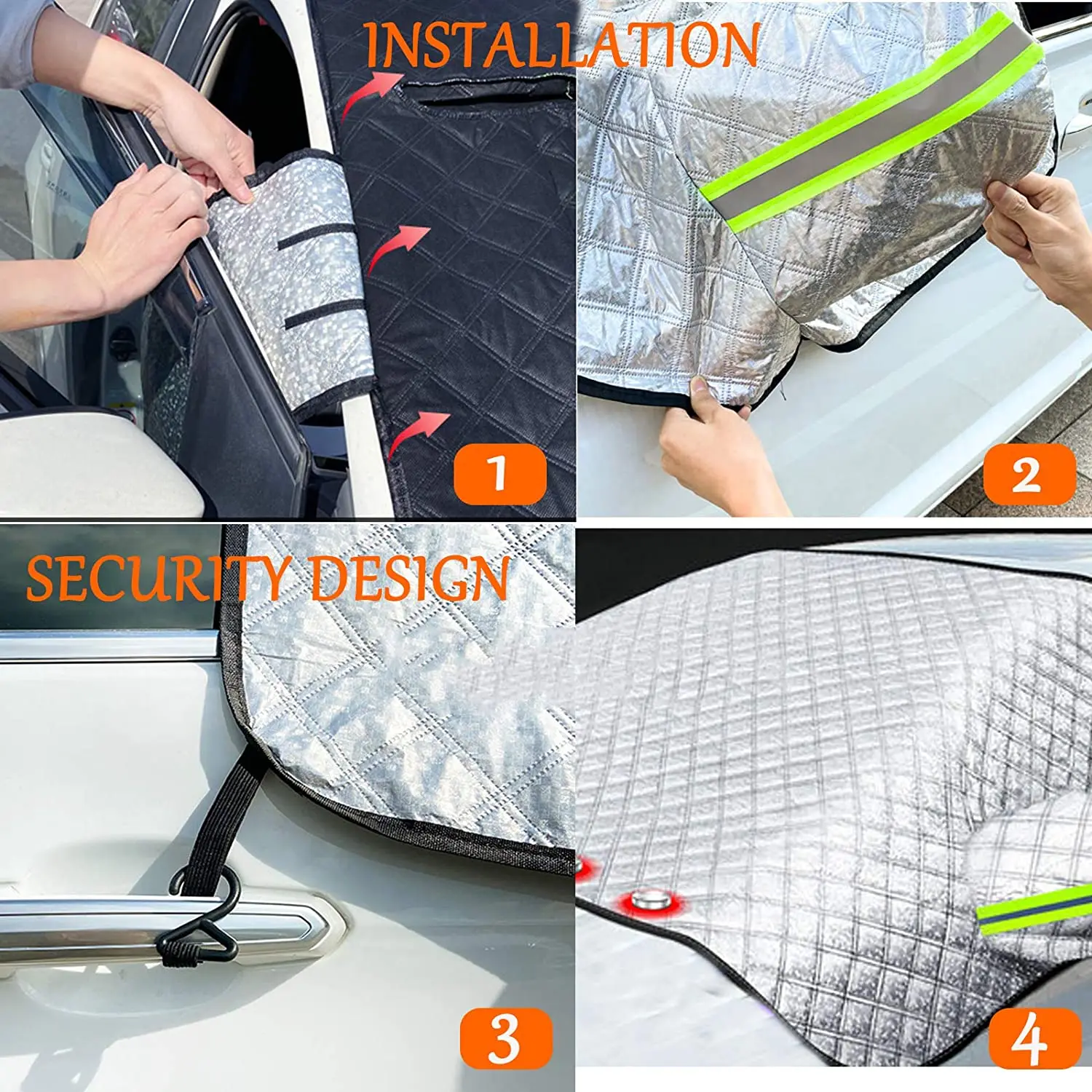 INSTALLATION

1

2

SECURITY DESIGN

3

4