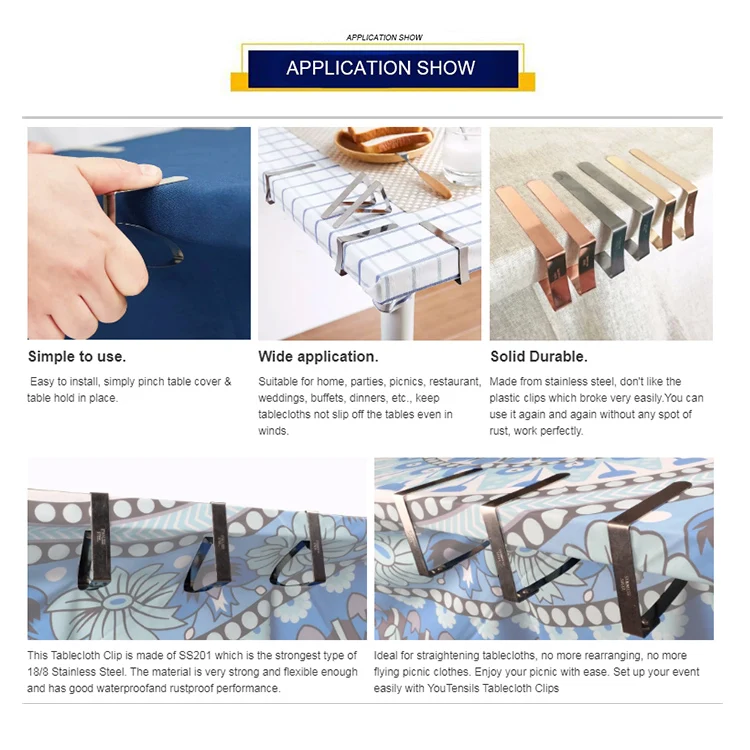 APPLICATION SHOW

APPLICATION SHOW

Simple to use.

Easy to install, simply pinch table cover & table hold in place.

Wide application.

Suitable for home, parties, picnics, restaurant, weddings, buffets, dinners, etc., keep tablecloths not slip off the tables even in winds.

Solid Durable.

Made from stainless steel, don't like the plastic clips which broke very easily.You can use it again and again without any spot of rust, work perfectly.

This Tablecloth Clip is made of SS201 which is the strongest type of 18/8 Stainless Steel. The material is very strong and flexible enough and has good waterproofand rustproof performance.

Ideal for straightening tablecloths, no more rearranging, no more flying picnic clothes. Enjoy your picnic with ease. Set up your event easily with YouTensils Tablecloth Clips