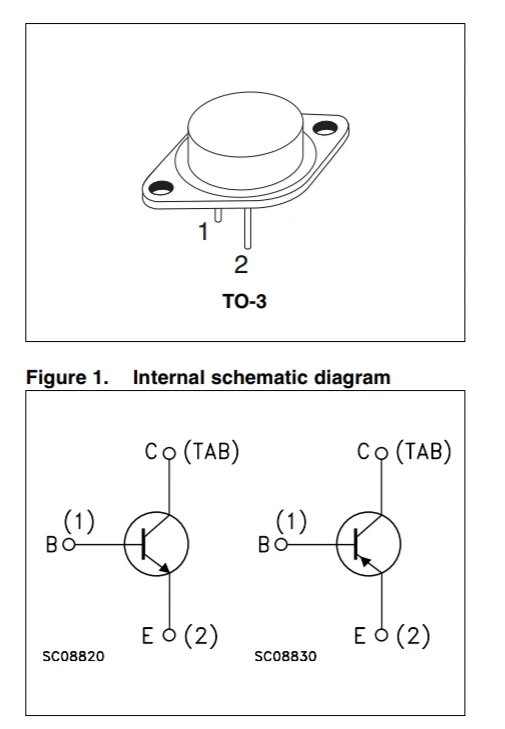 1
2
TO-3

Figure 1. Internal schematic diagram

C (TAB)
(1)
B
E (2)
SC08820

C (TAB)
(1)
B
E (2)
SC08830