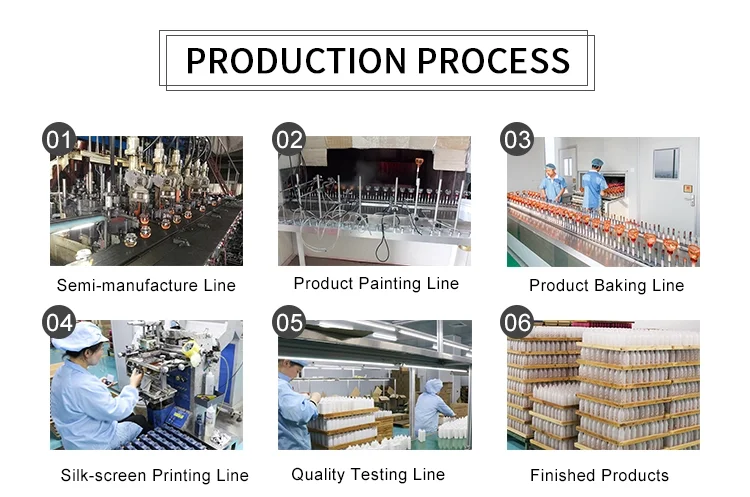 PRODUCTION PROCESS

01
Semi-manufacture Line

02
Product Painting Line

03
Product Baking Line

04
Silk-screen Printing Line

05
Quality Testing Line

06
Finished Products