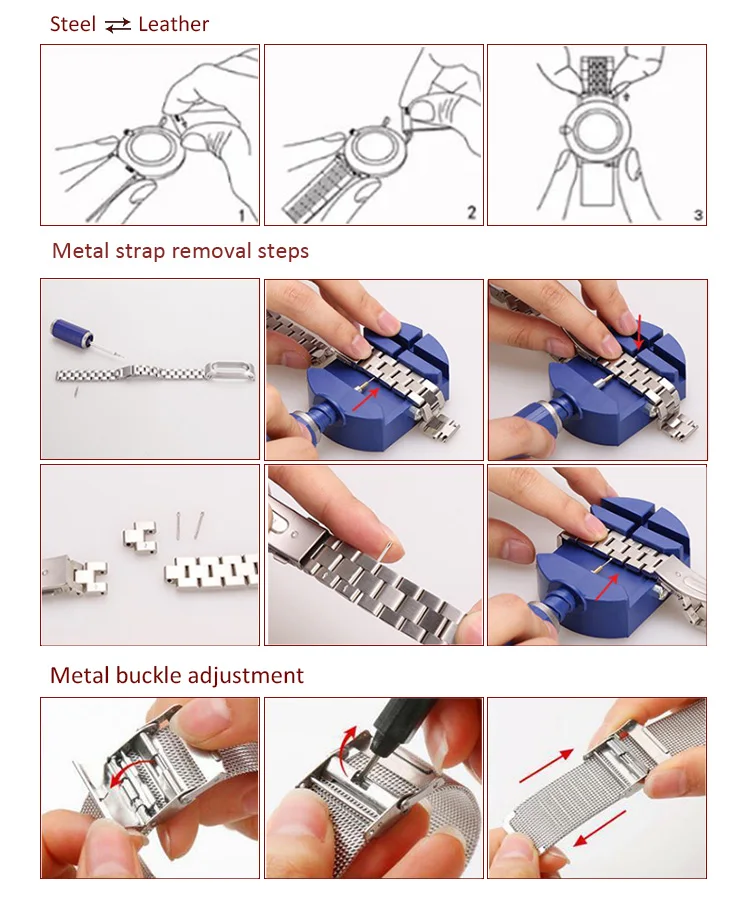 Steel ⇄ Leather

1

2

3

Metal strap removal steps

Metal buckle adjustment