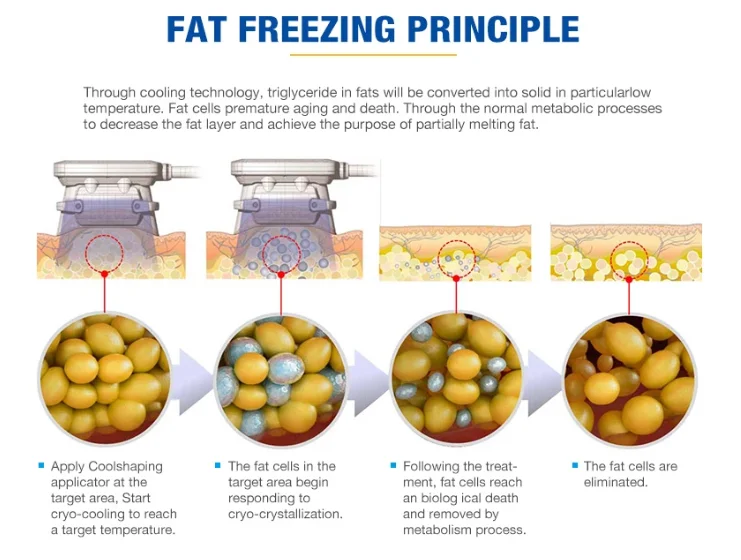 FAT FREEZING PRINCIPLE

Through cooling technology, triglyceride in fats will be converted into solid in particularlow temperature. Fat cells premature aging and death. Through the normal metabolic processes to decrease the fat layer and achieve the purpose of partially melting fat.

Apply Coolshaping applicator at the target area, Start cryo-cooling to reach a target temperature.

The fat cells in the target area begin responding to cryo-crystallization.

Following the treatment, fat cells reach an biolog ical death and removed by metabolism process.

The fat cells are eliminated.