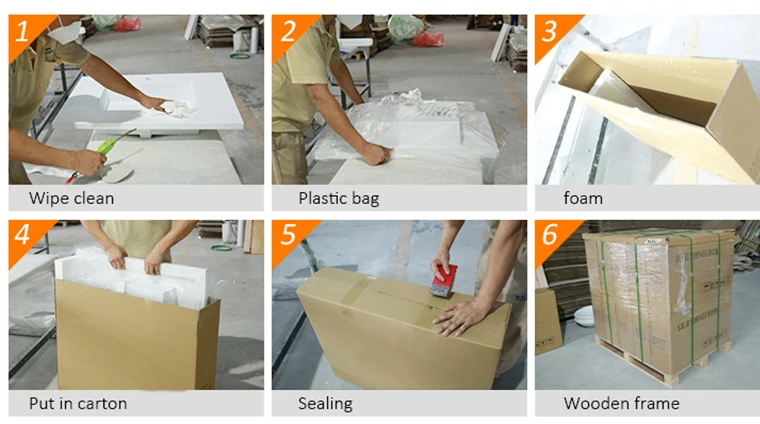 1
Wipe clean

2
Plastic bag

3
foam

4
Put in carton

5
Sealing

6
Wooden frame