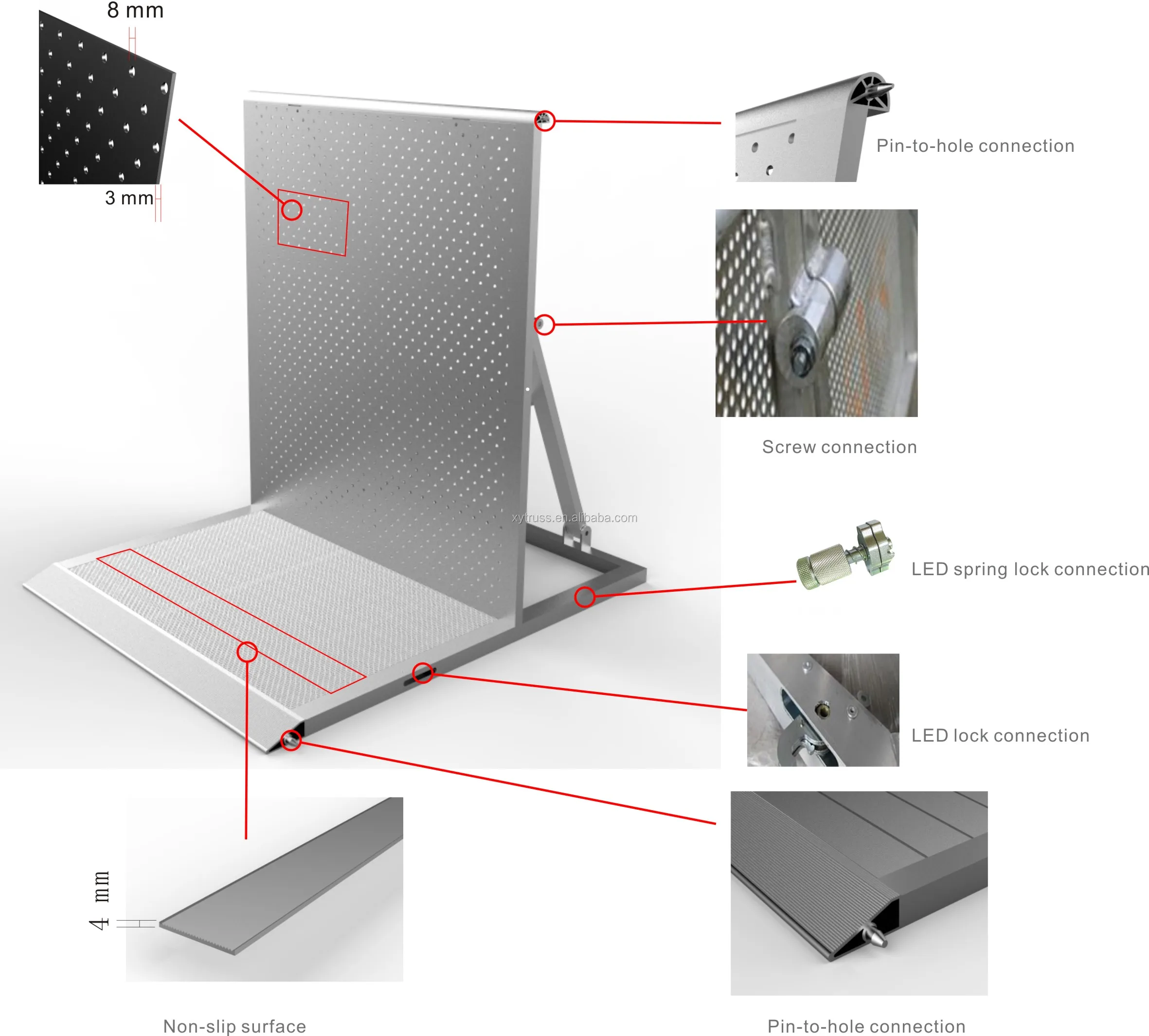 8 mm

3 mm

Pin-to-hole connection

Screw connection

xytruss.en.alibaba.com

LED spring lock connection

LED lock connection

4 mm

Non-slip surface

Pin-to-hole connection