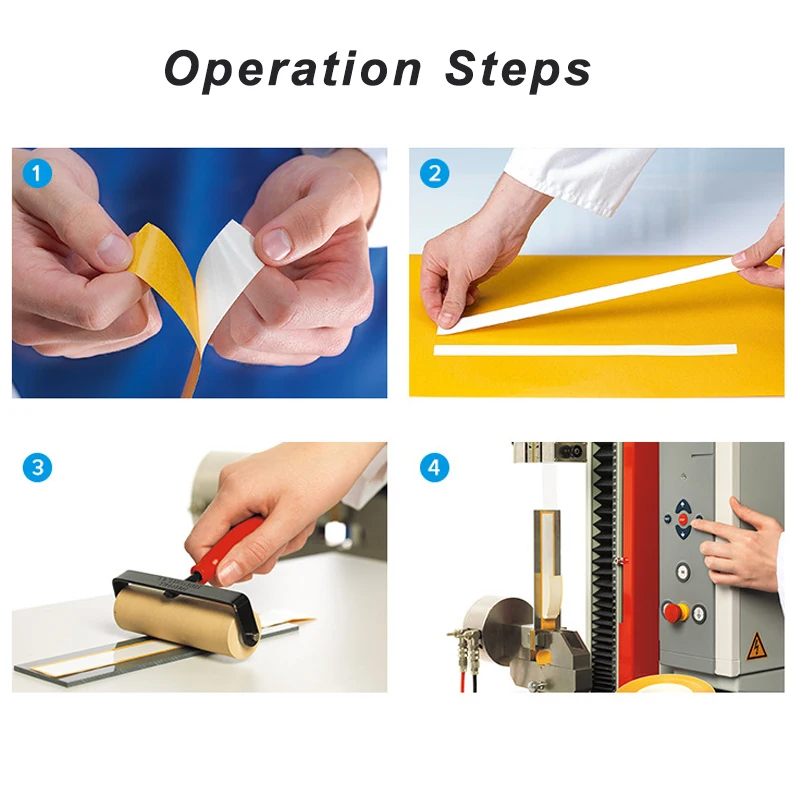 Operation Steps

1

2

3

4