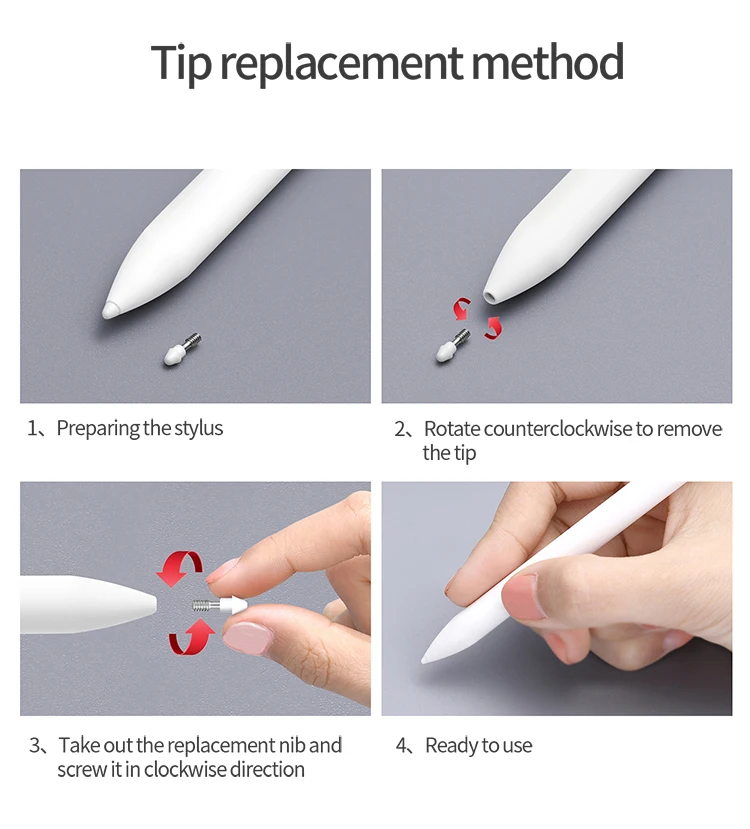 Tip replacement method

1、Preparing the stylus

2、Rotate counterclockwise to remove the tip

3、Take out the replacement nib and screw it in clockwise direction

4、Ready to use