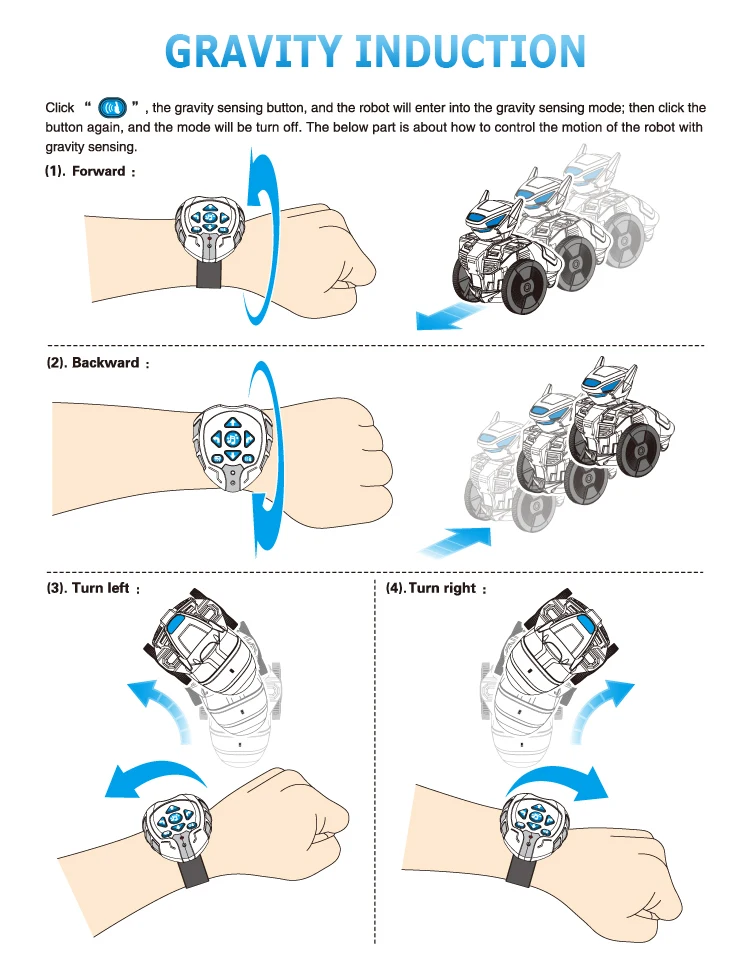 GRAVITY INDUCTION

Click " ", the gravity sensing button, and the robot will enter into the gravity sensing mode; then click the button again, and the mode will be turn off. The below part is about how to control the motion of the robot with gravity sensing.

(1). Forward :

(2). Backward :

(3). Turn left :

(4). Turn right :