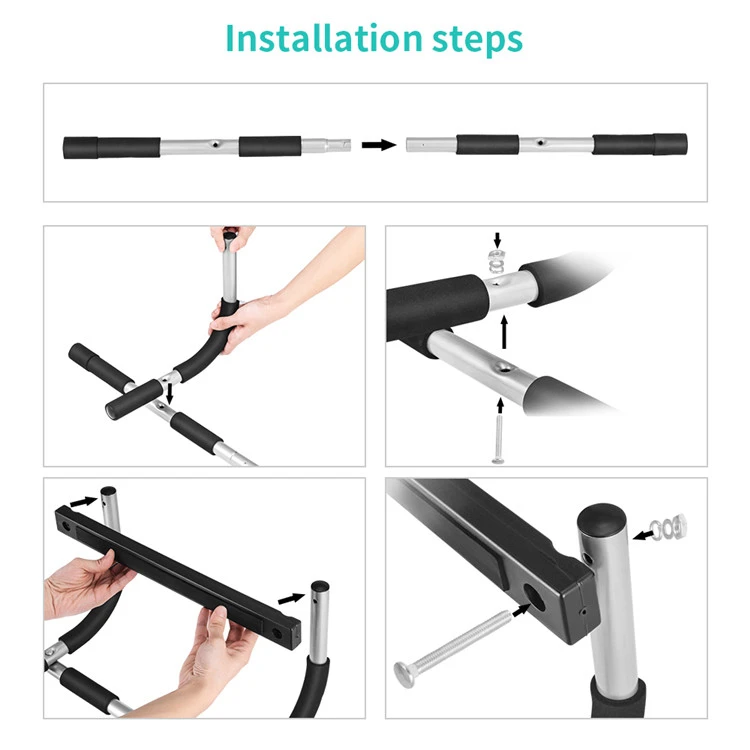 Installation steps